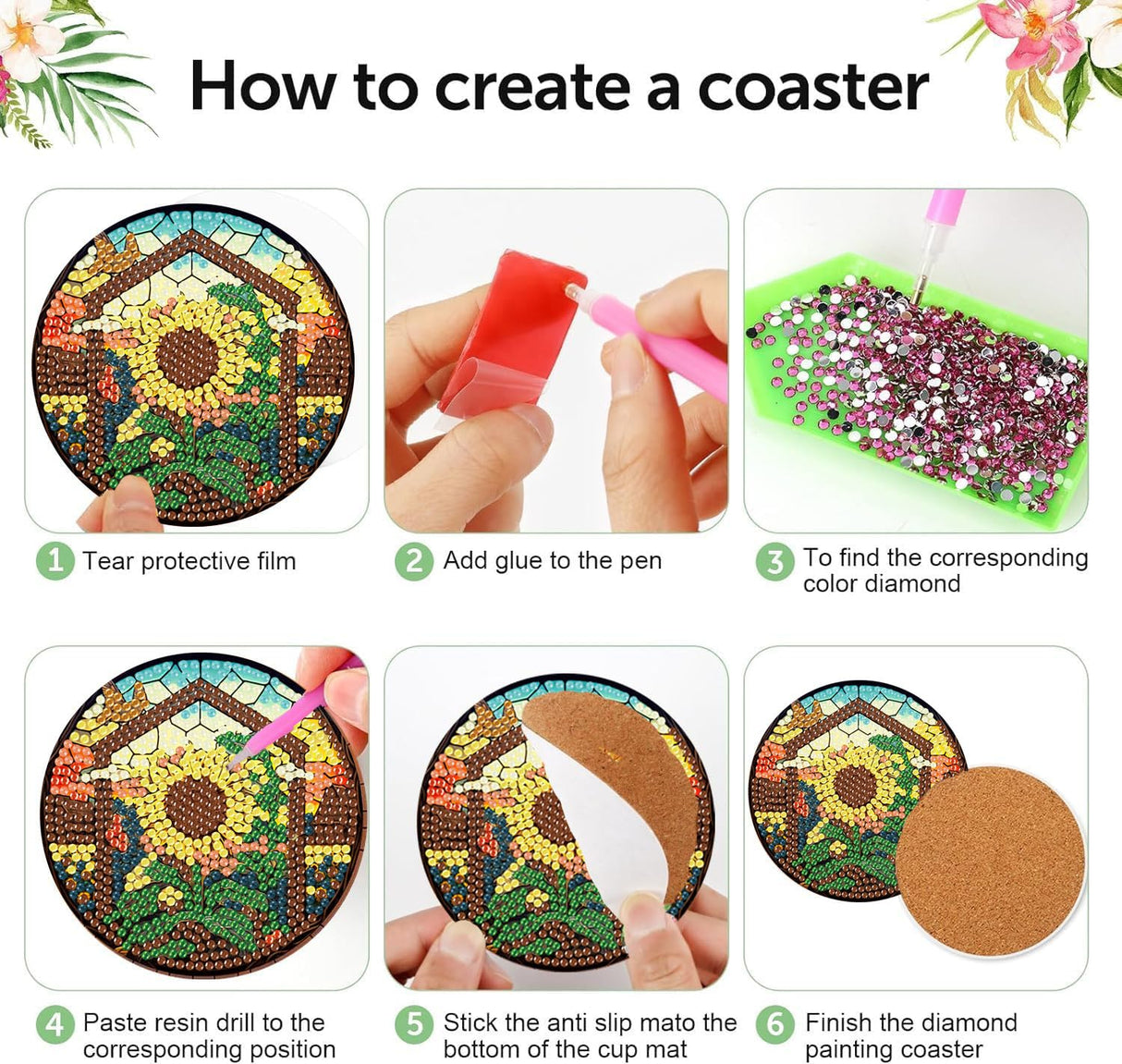 How to create a coaster

1 Tear protective film

2 Add glue to the pen

3 To find the corresponding color diamond

4 Paste resin drill to the corresponding position

5 Stick the anti slip mato the bottom of the cup mat

6 Finish the diamond painting coaster