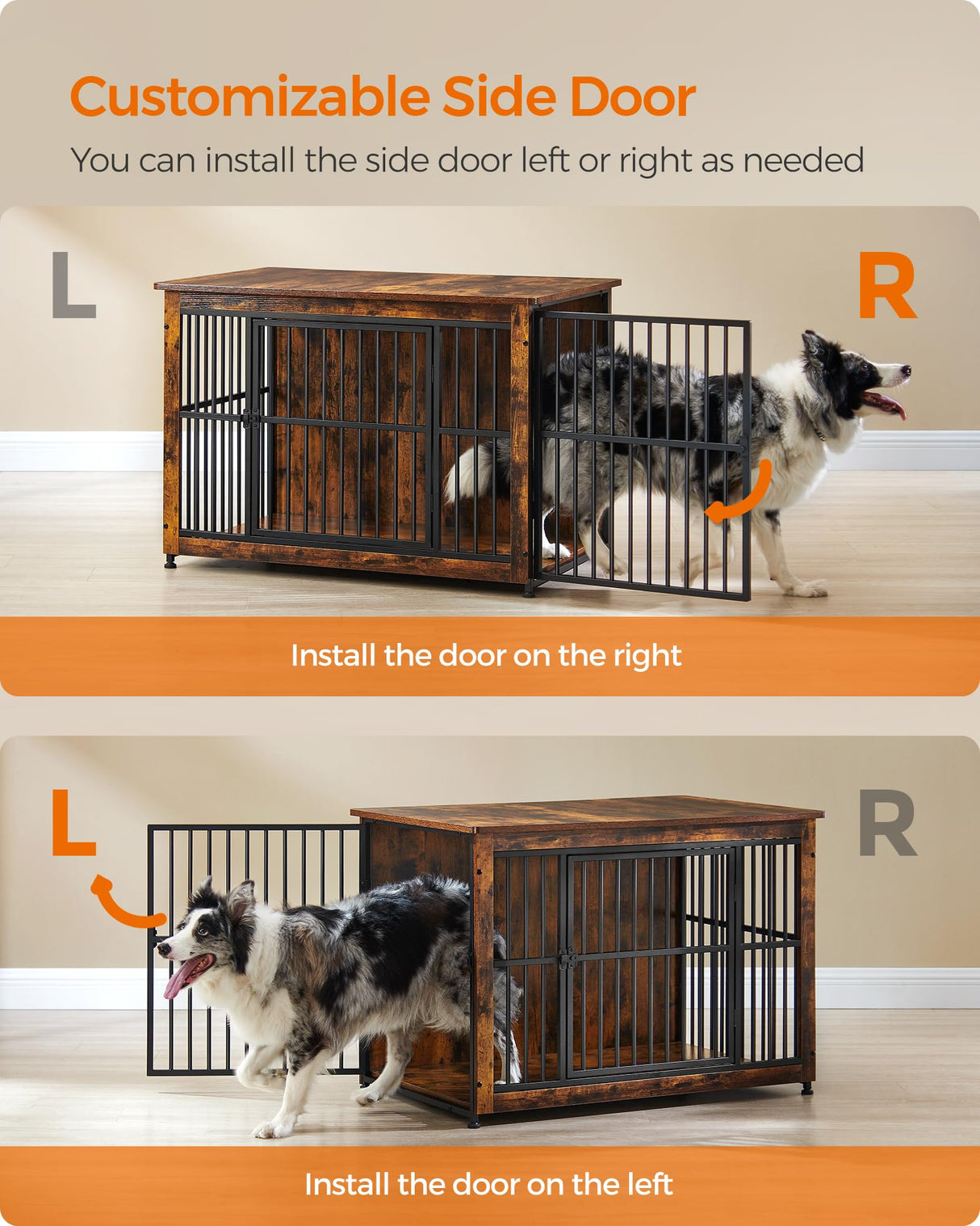 Customizable Side Door

You can install the side door left or right as needed

L

R

Install the door on the right

L

R

Install the door on the left