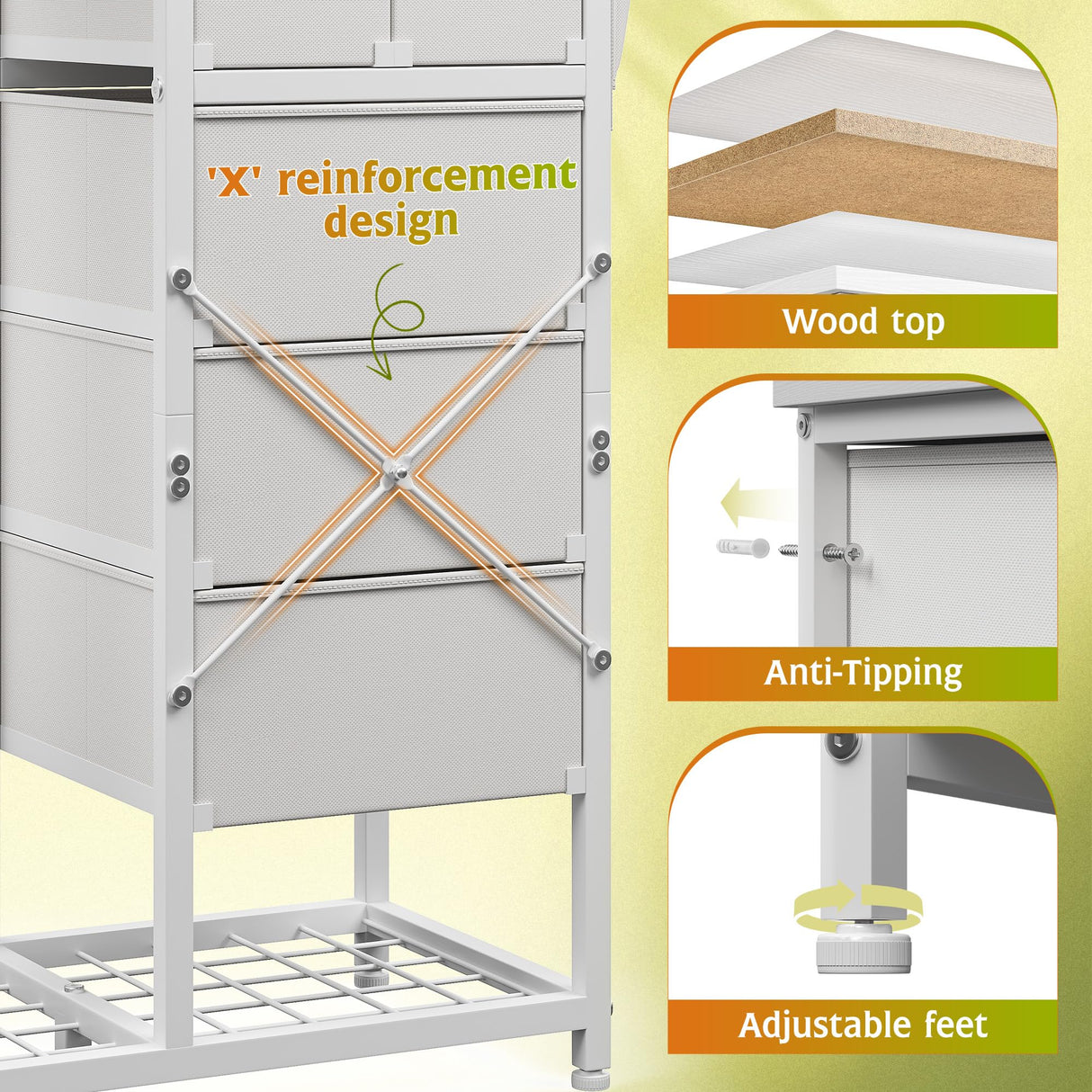 'X' reinforcement design

Wood top

Anti-Tipping

Adjustable feet