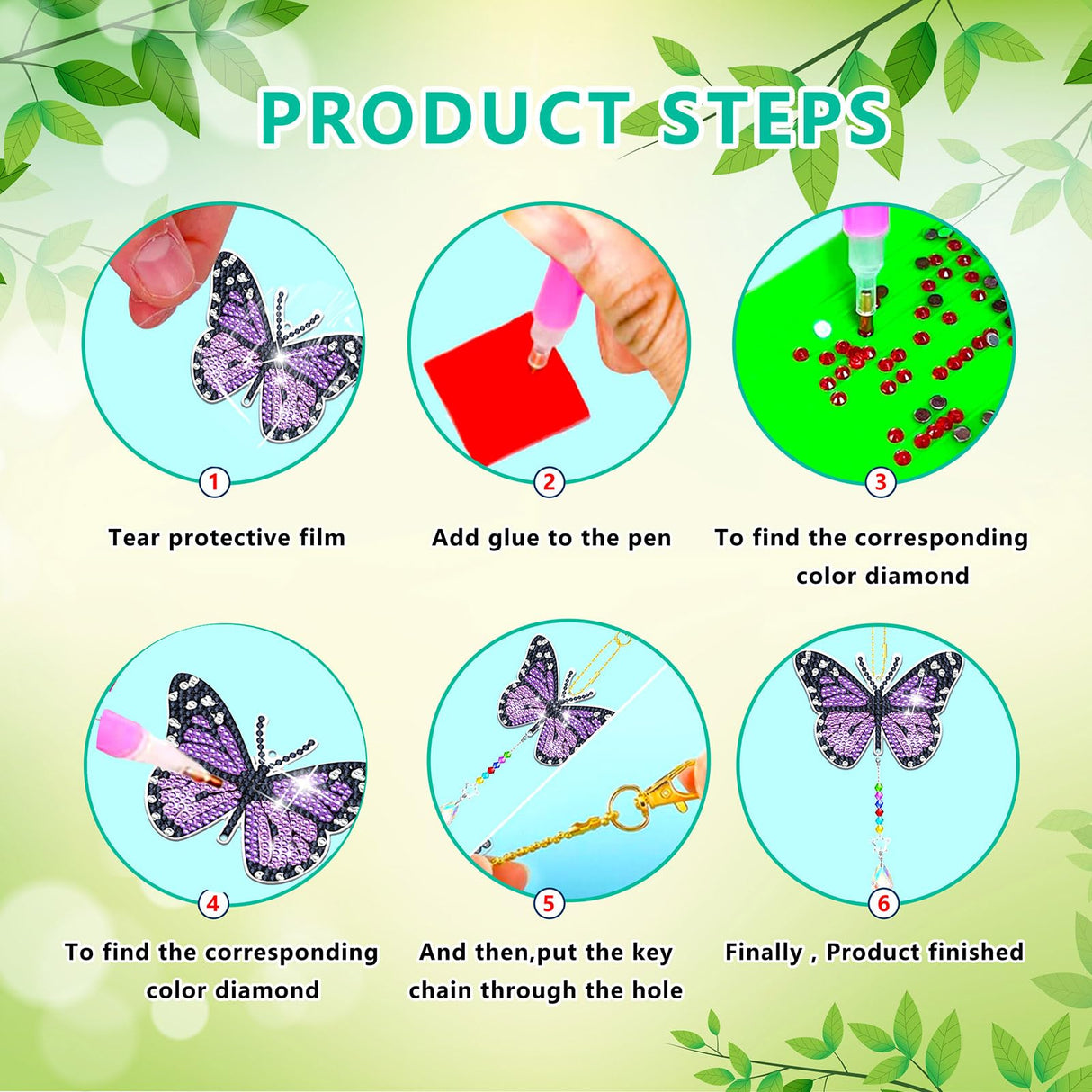 PRODUCT STEPS

1
Tear protective film

2
Add glue to the pen

3
To find the corresponding color diamond

4
To find the corresponding color diamond

5
And then,put the key chain through the hole

6
Finally , Product finished