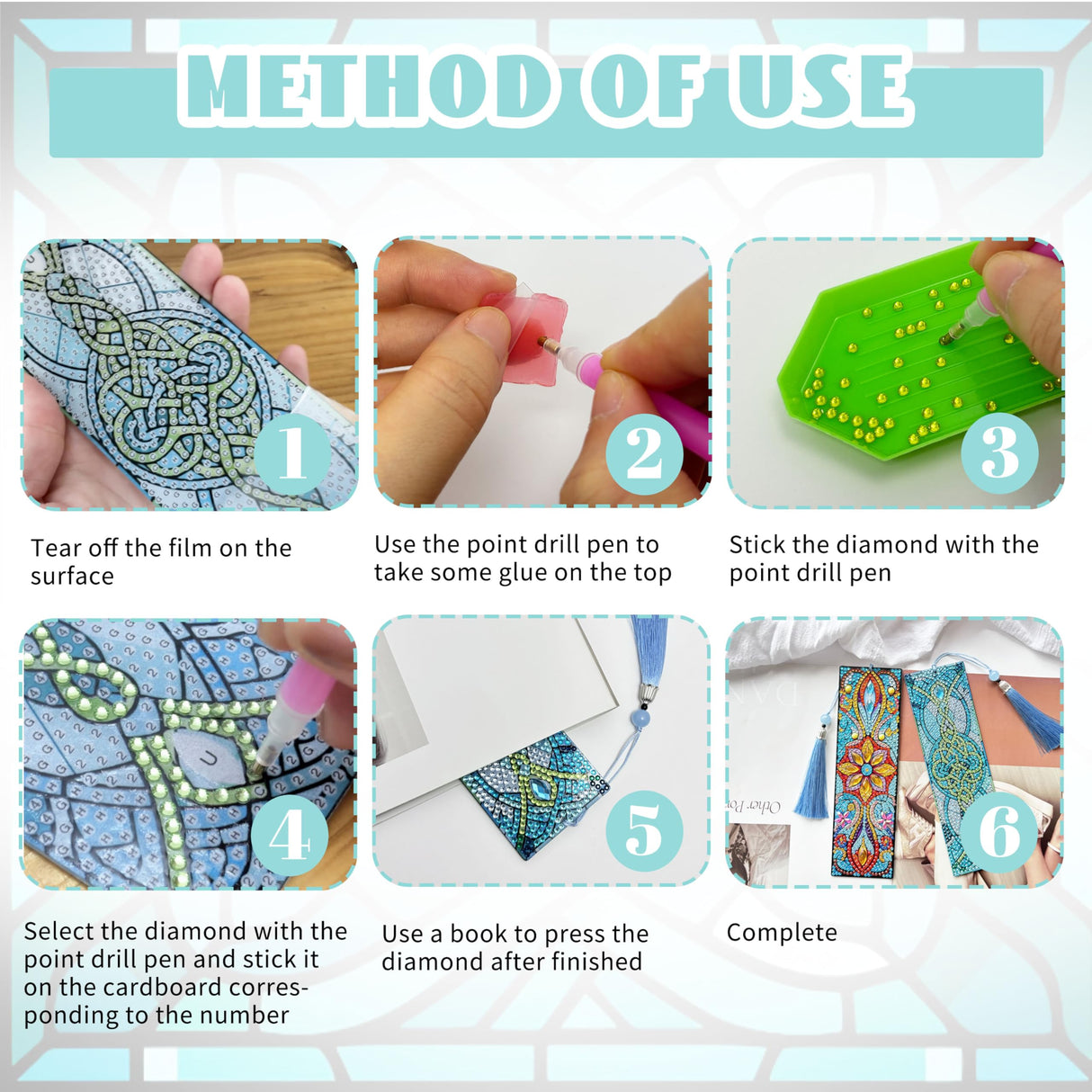 METHOD OF USE

1

Tear off the film on the surface

2

Use the point drill pen to take some glue on the top

3

Stick the diamond with the point drill pen

4

Select the diamond with the point drill pen and stick it on the cardboard corresponding to the number

5

Use a book to press the diamond after finished

6

Complete