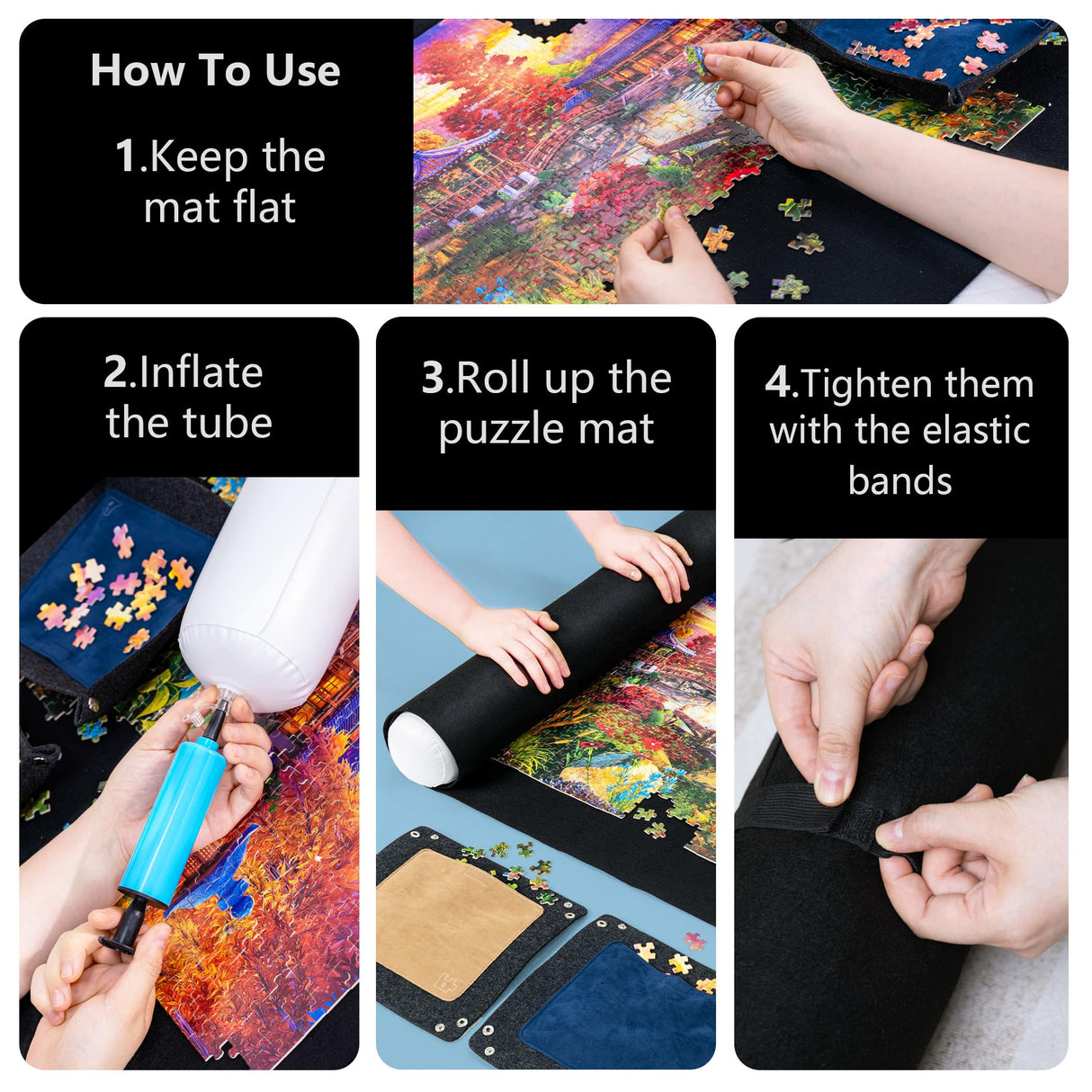 How To Use

1.Keep the mat flat

2.Inflate the tube

3.Roll up the puzzle mat

4.Tighten them with the elastic bands