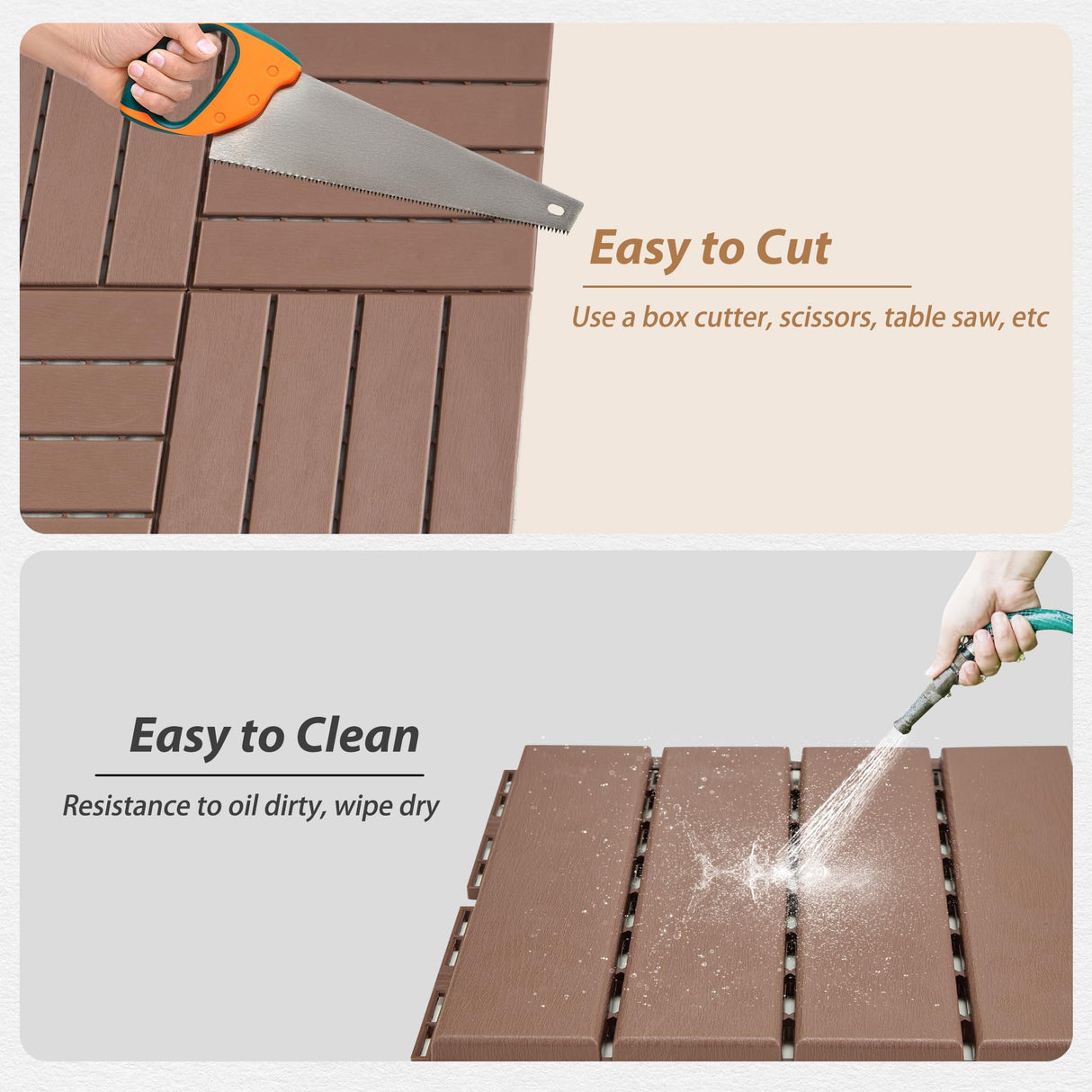 Easy to Cut

Use a box cutter, scissors, table saw, etc

Easy to Clean

Resistance to oil dirty, wipe dry