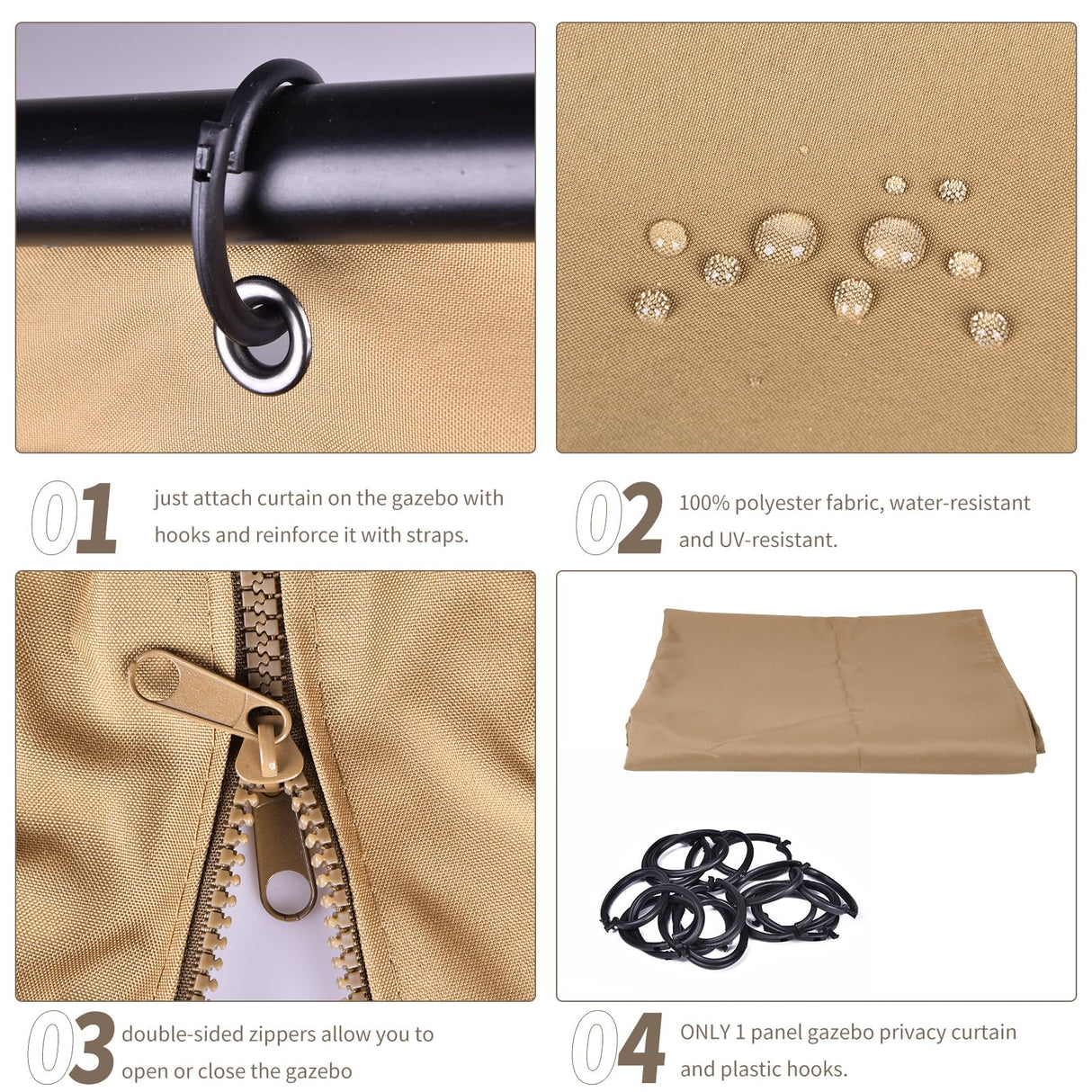 01 just attach curtain on the gazebo with hooks and reinforce it with straps.

02 100% polyester fabric, water-resistant and UV-resistant.

03 double-sided zippers allow you to open or close the gazebo

04 ONLY 1 panel gazebo privacy curtain and plastic hooks.