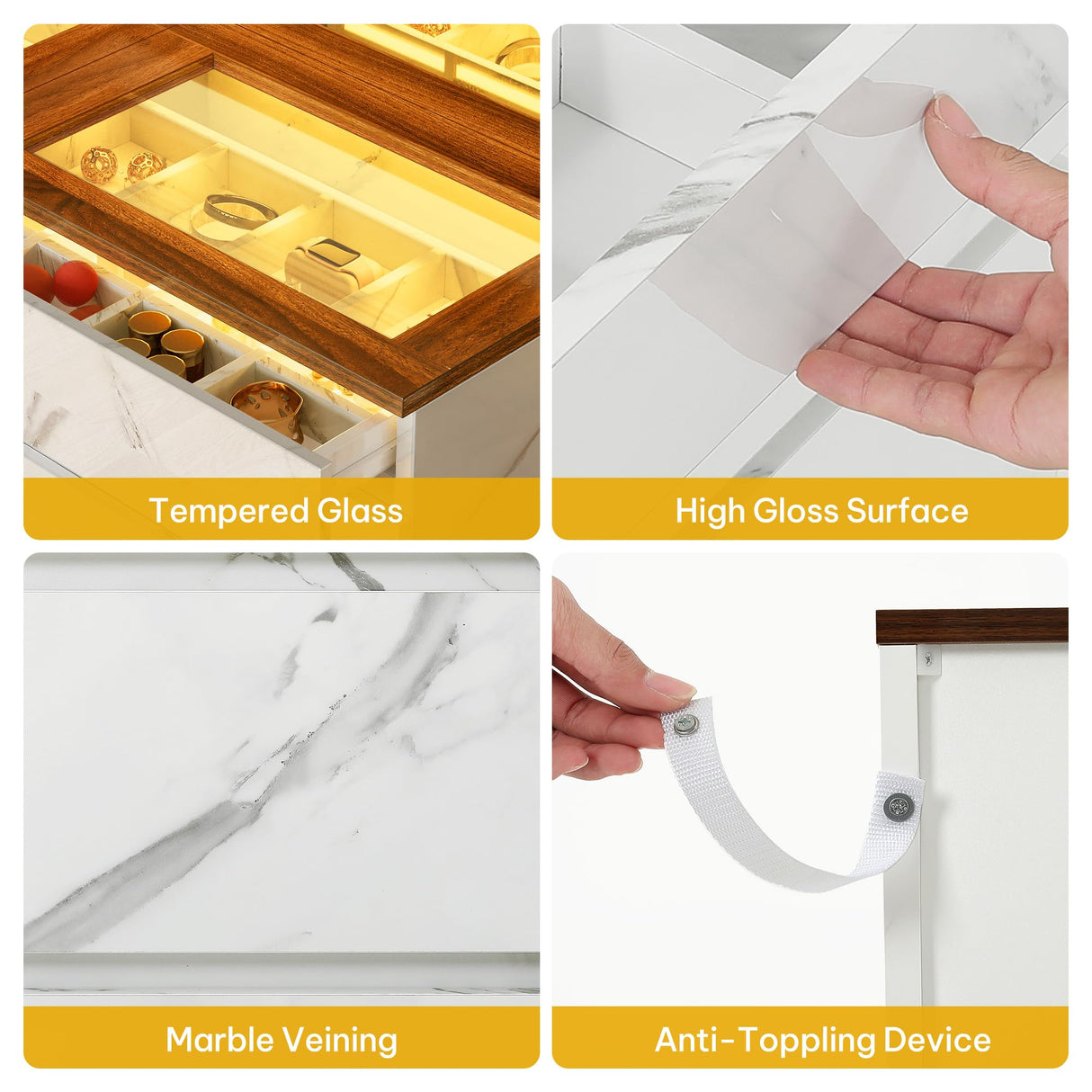 Tempered Glass

High Gloss Surface

Marble Veining

Anti-Toppling Device