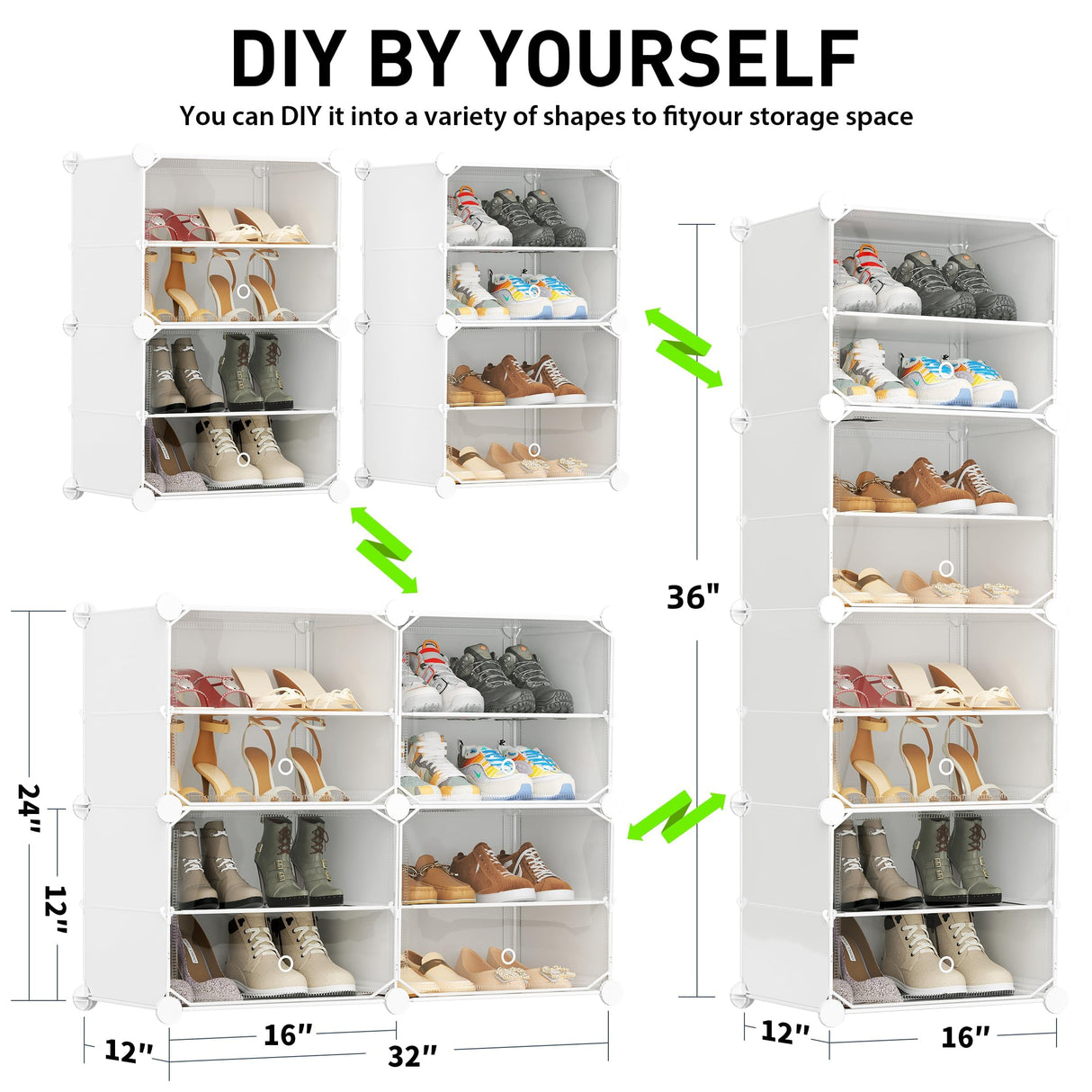 DIY BY YOURSELF

You can DIY it into a variety of shapes to fityour storage space

36"

24"

12"

12"

16"

32"

12"

16"