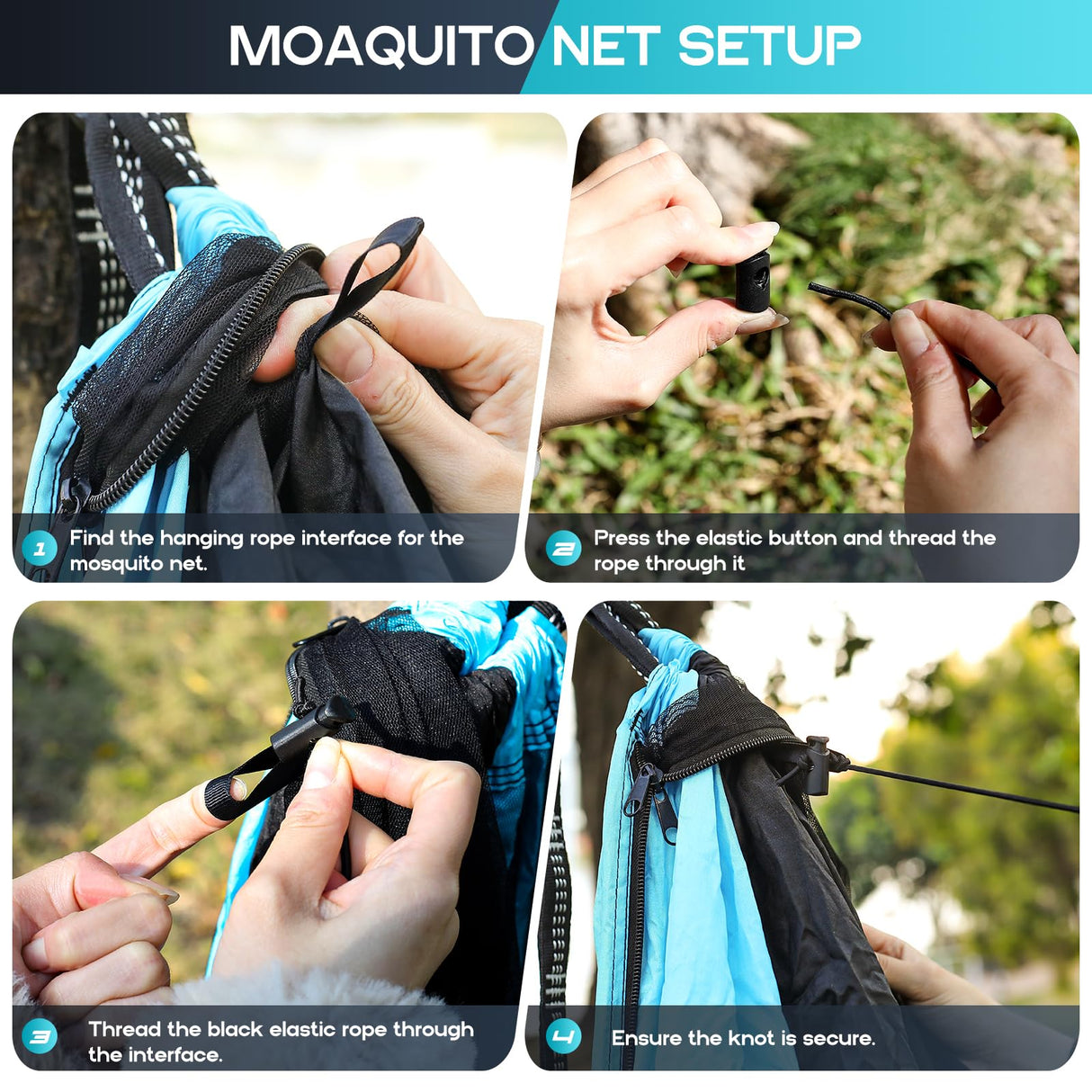 MOAQUITO NET SETUP

1 Find the hanging rope interface for the mosquito net.

2 Press the elastic button and thread the rope through it

3 Thread the black elastic rope through the interface.

4 Ensure the knot is secure.