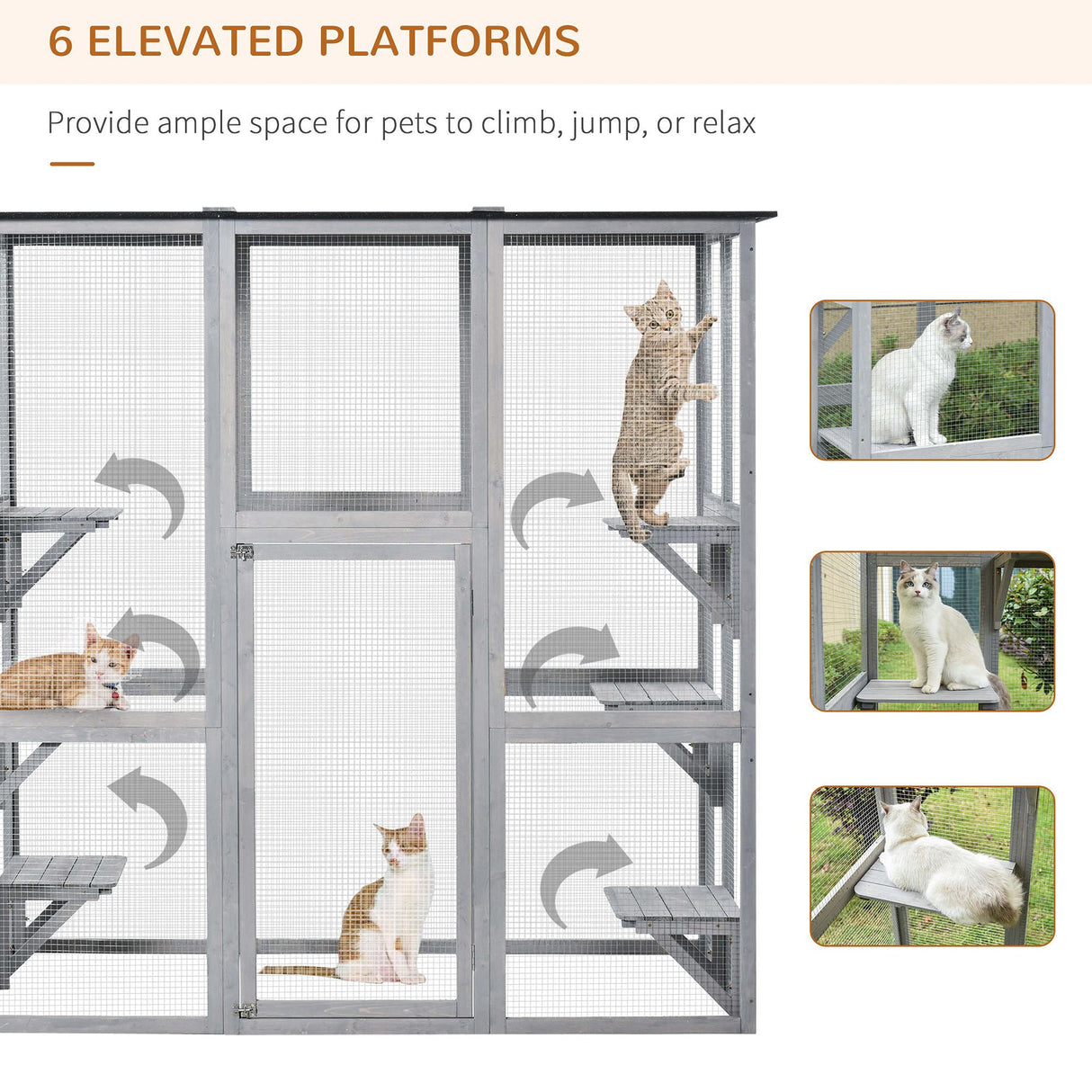 6 ELEVATED PLATFORMS

Provide ample space for pets to climb, jump, or relax