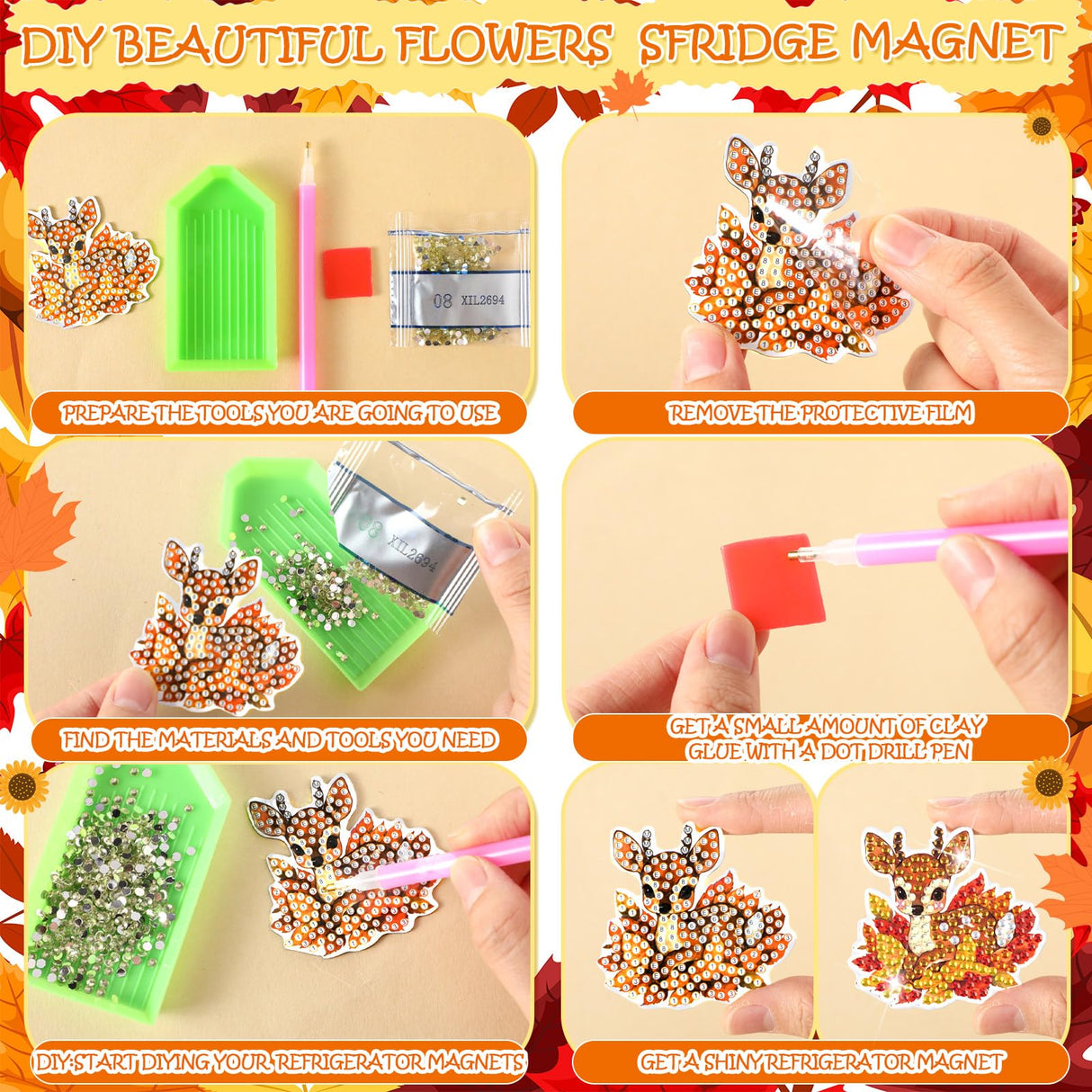 DIY BEAUTIFUL FLOWERS SFRIDGE MAGNET

08 XIL2694

PREPARE THE TOOLS YOU ARE GOING TO USE

REMOVE THE PROTECTIVE FILM

08 XIL2694

FIND THE MATERIALS AND TOOLS YOU NEED

GET A SMALL AMOUNT OF CLAY GLUE WITH A DOT DRILL PEN

DIY:START DIYING YOUR REFRIGERATOR MAGNETS

GET A SHINY REFRIGERATOR MAGNET