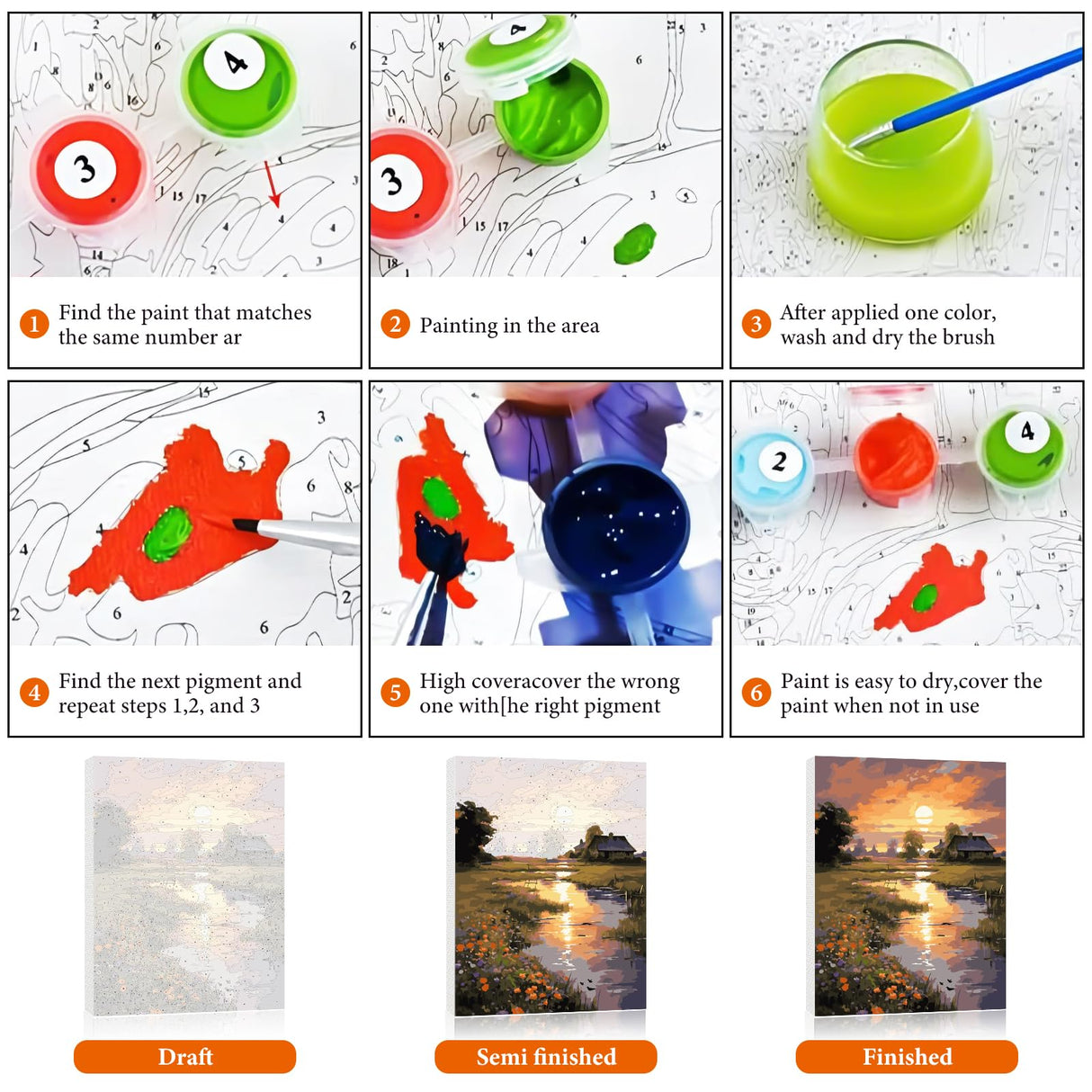 1 Find the paint that matches the same number ar

2 Painting in the area

3 After applied one color, wash and dry the brush

4 Find the next pigment and repeat steps 1,2, and 3

5 High coveracover the wrong one with[he right pigment

6 Paint is easy to dry,cover the paint when not in use

Draft

Semi finished

Finished