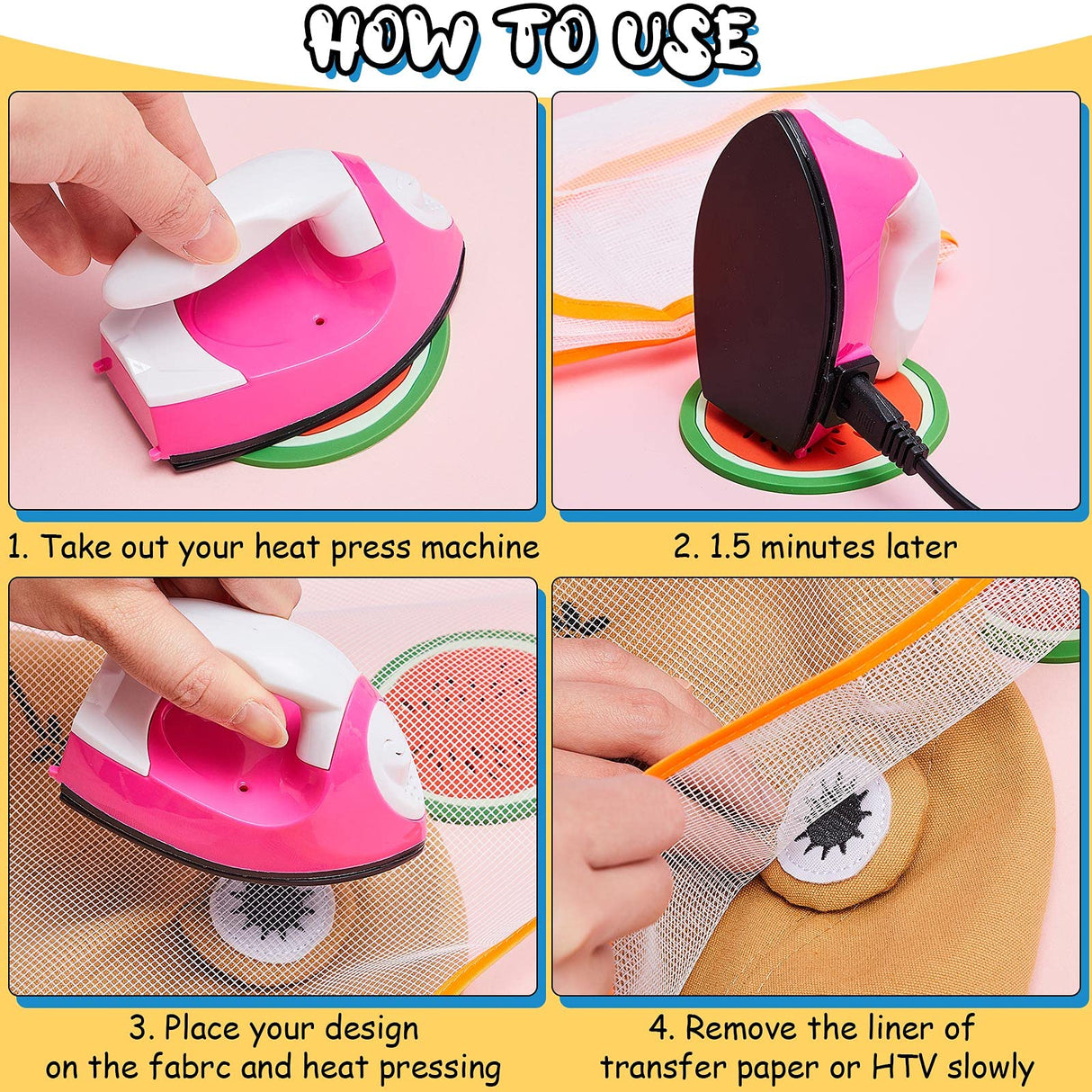 HOW TO USE

1. Take out your heat press machine

2. 1.5 minutes later

3. Place your design on the fabrc and heat pressing

4. Remove the liner of transfer paper or HTV slowly