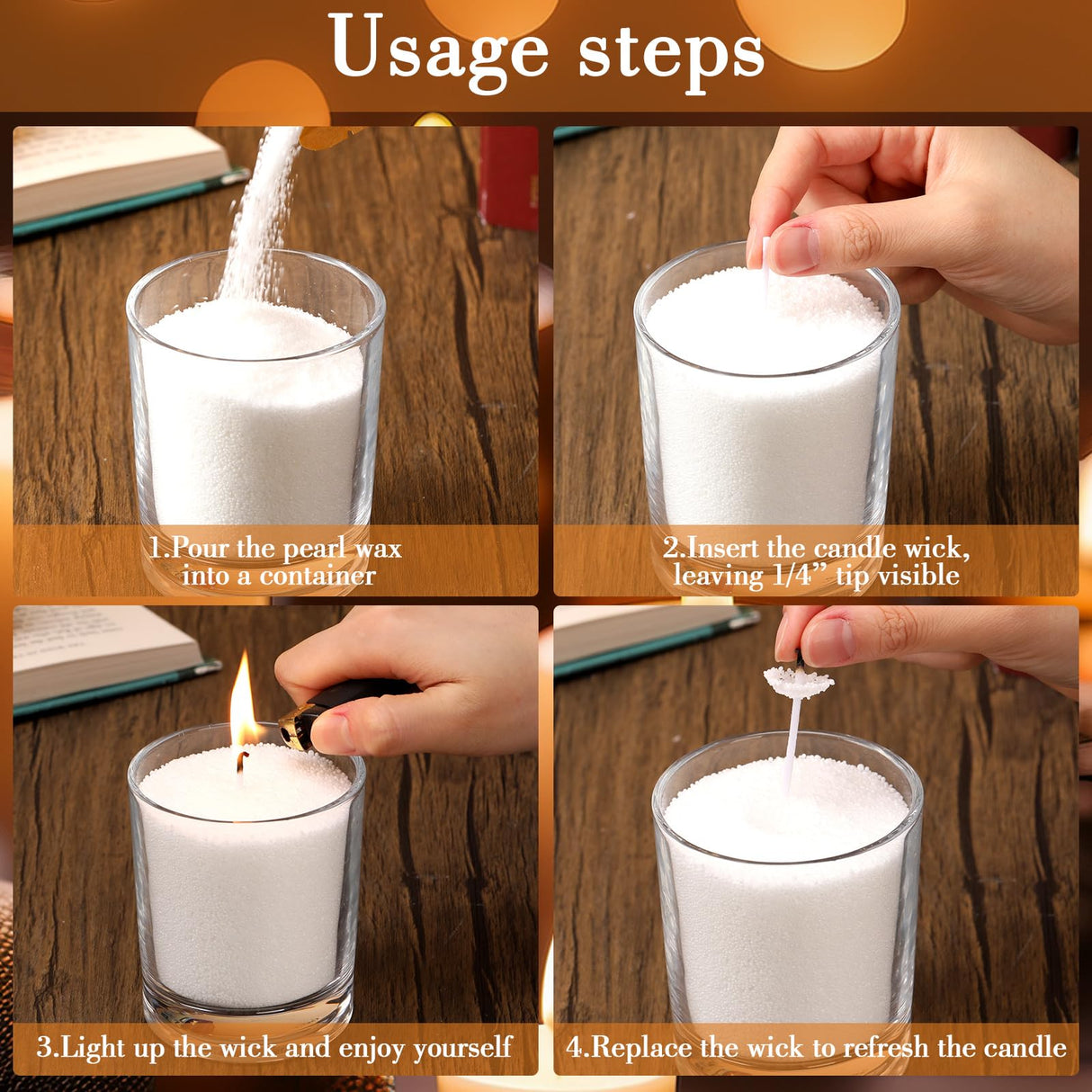 Usage steps

1.Pour the pearl wax into a container

2.Insert the candle wick, leaving 1/4" tip visible

3.Light up the wick and enjoy yourself

4.Replace the wick to refresh the candle