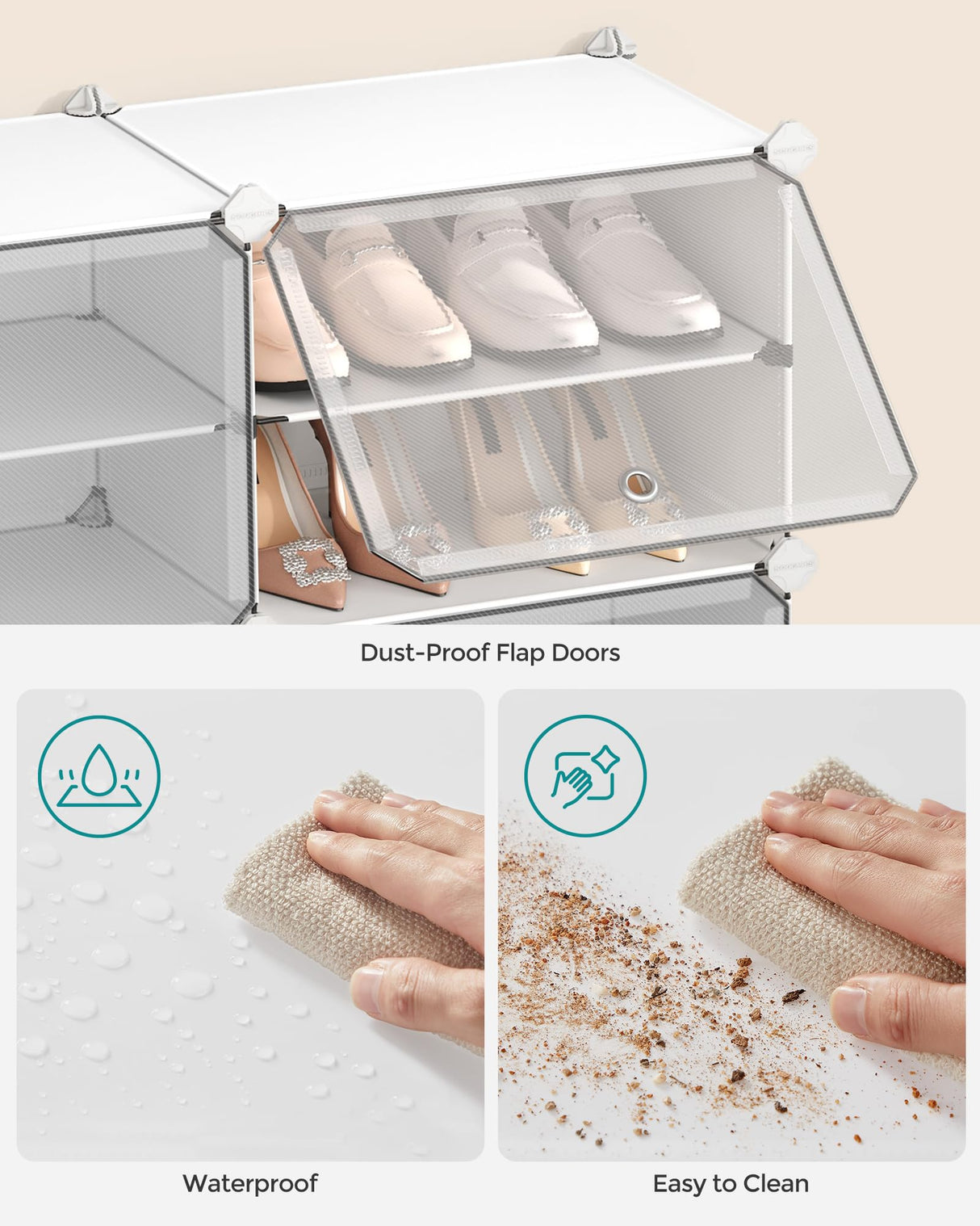 Dust-Proof Flap Doors

Waterproof

Easy to Clean