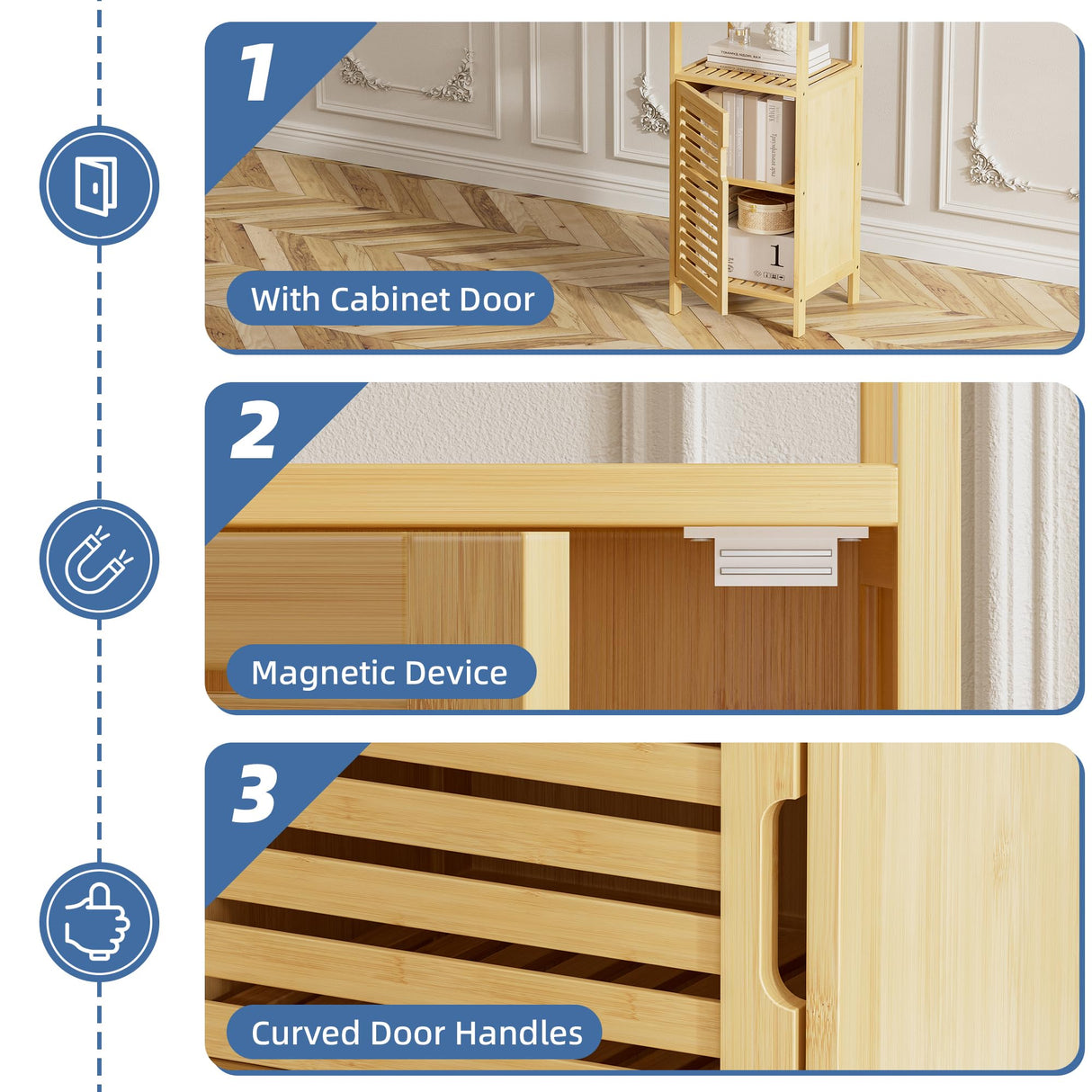 1

With Cabinet Door

2

Magnetic Device

3

Curved Door Handles