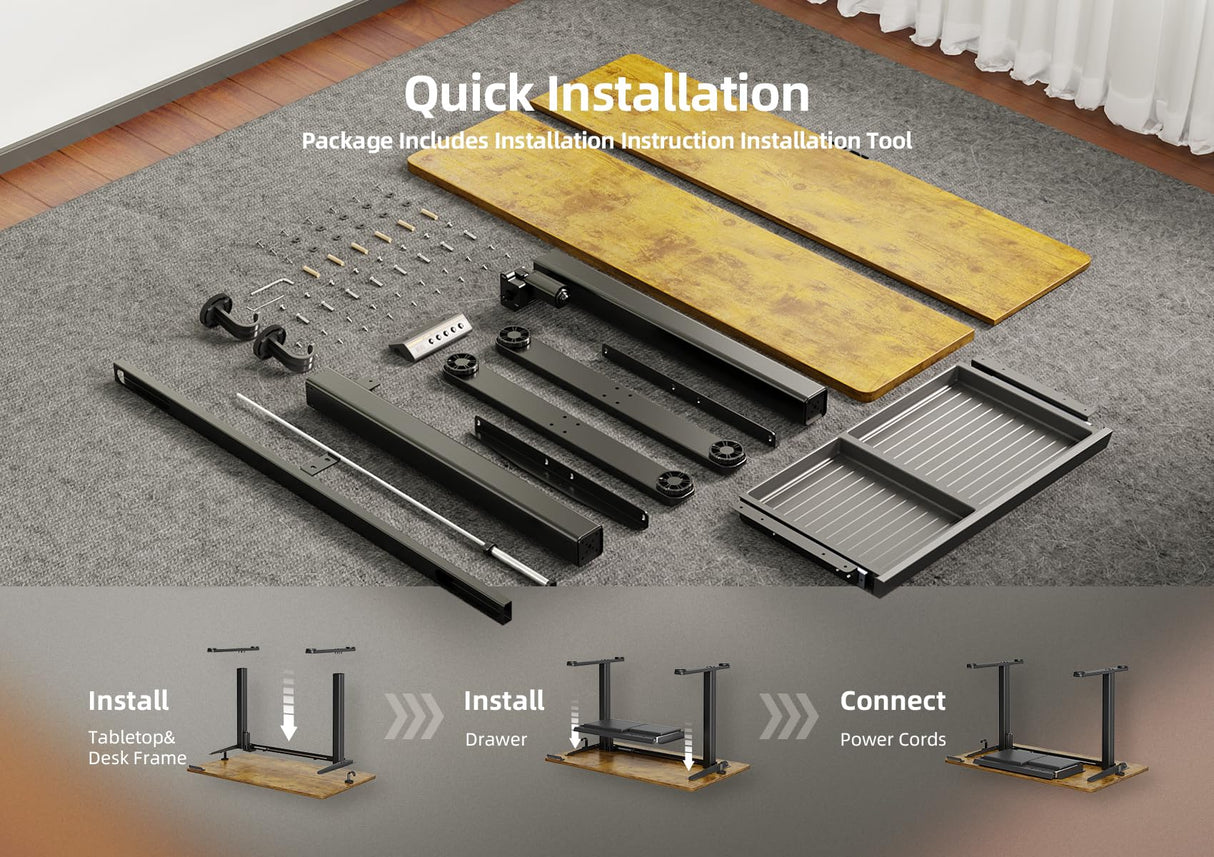 Quick Installation

Package Includes Installation Instruction Installation Tool

Install

Tabletop& Desk Frame

Install

Drawer

Connect

Power Cords