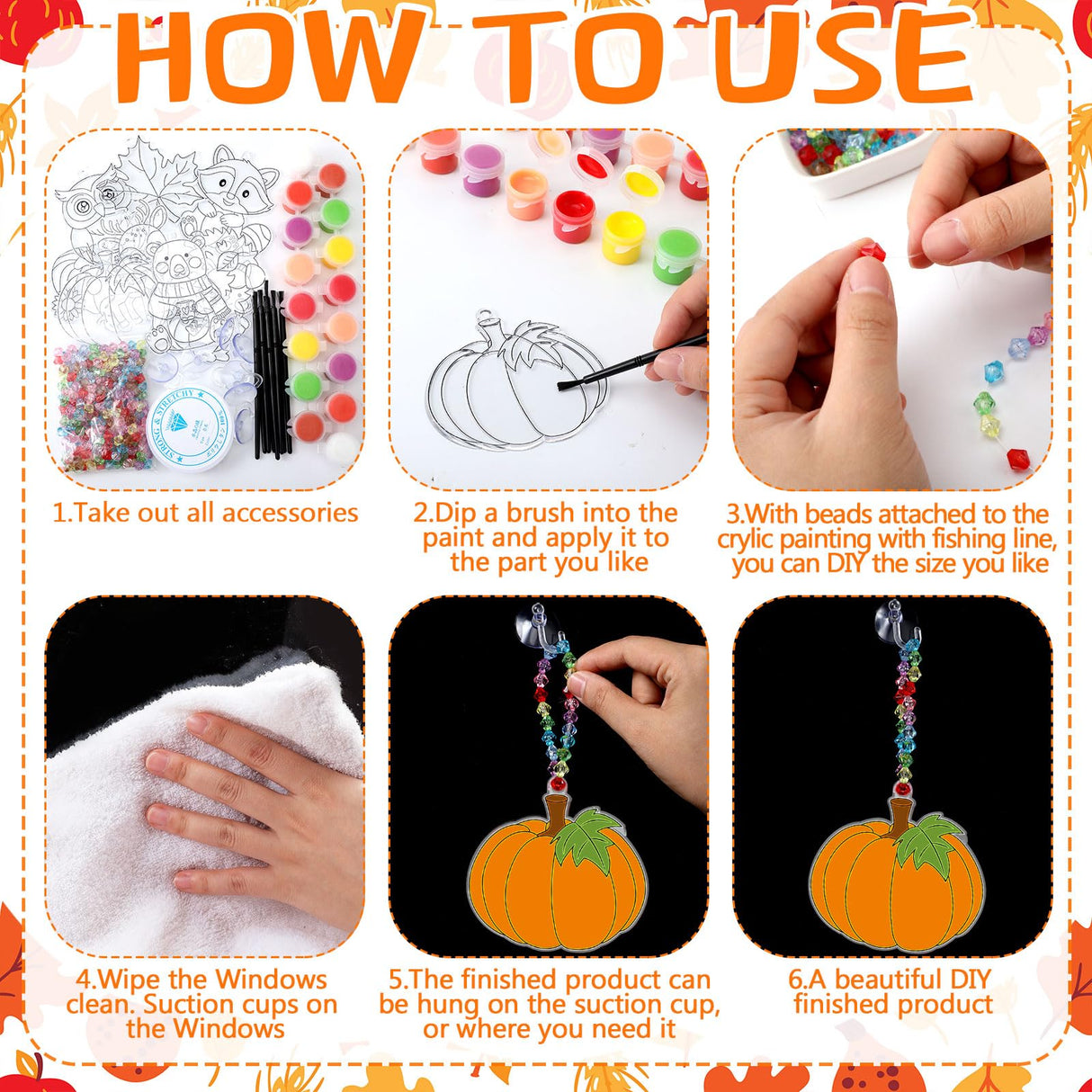 HOW TO USE

STRONG & STRETCHY

1.Take out all accessories

2.Dip a brush into the paint and apply it to the part you like

3.With beads attached to the crylic painting with fishing line, you can DIY the size you like

4.Wipe the Windows clean. Suction cups on the Windows

5.The finished product can be hung on the suction cup, or where you need it

6.A beautiful DIY finished product