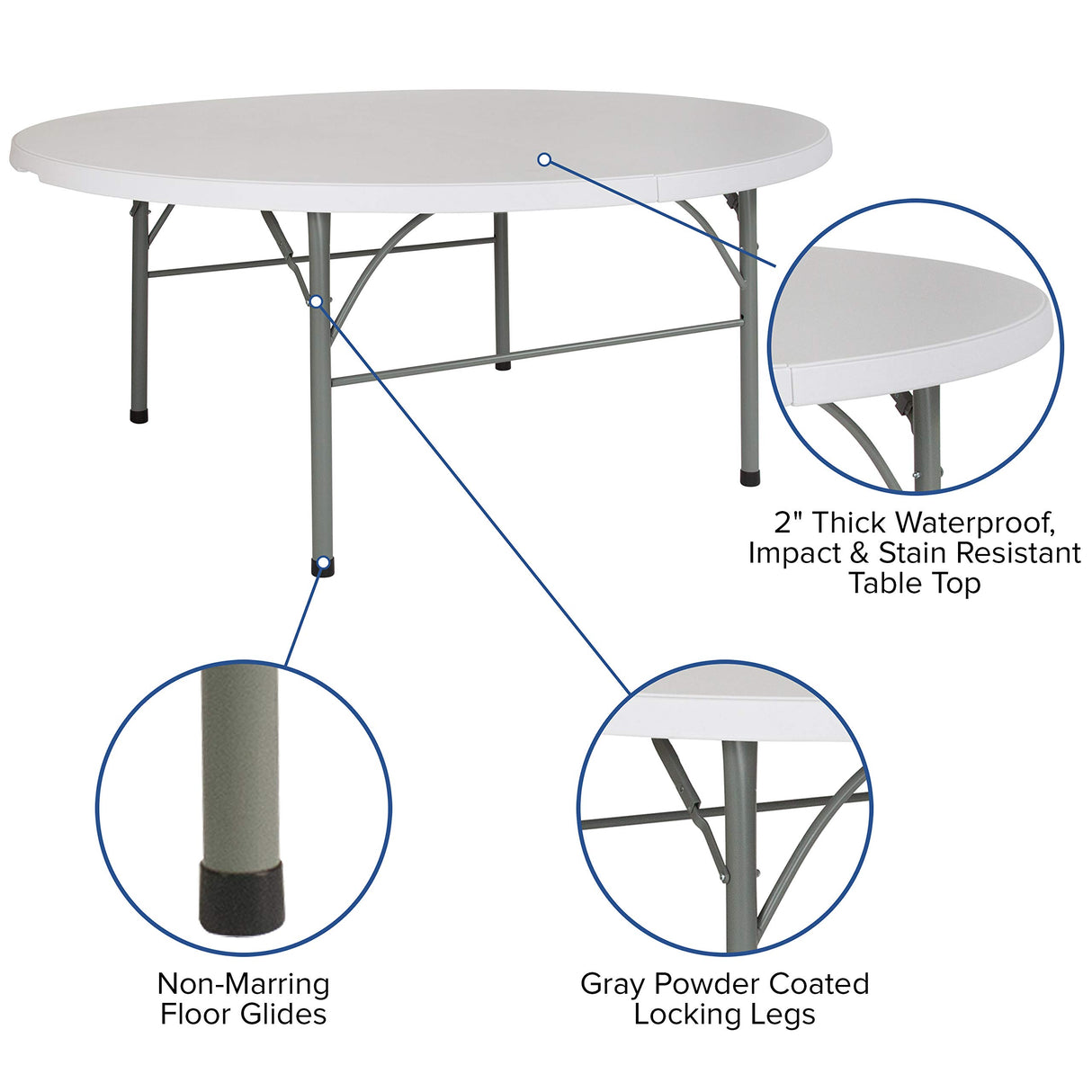 2" Thick Waterproof, Impact & Stain Resistant Table Top

Non-Marring Floor Glides

Gray Powder Coated Locking Legs