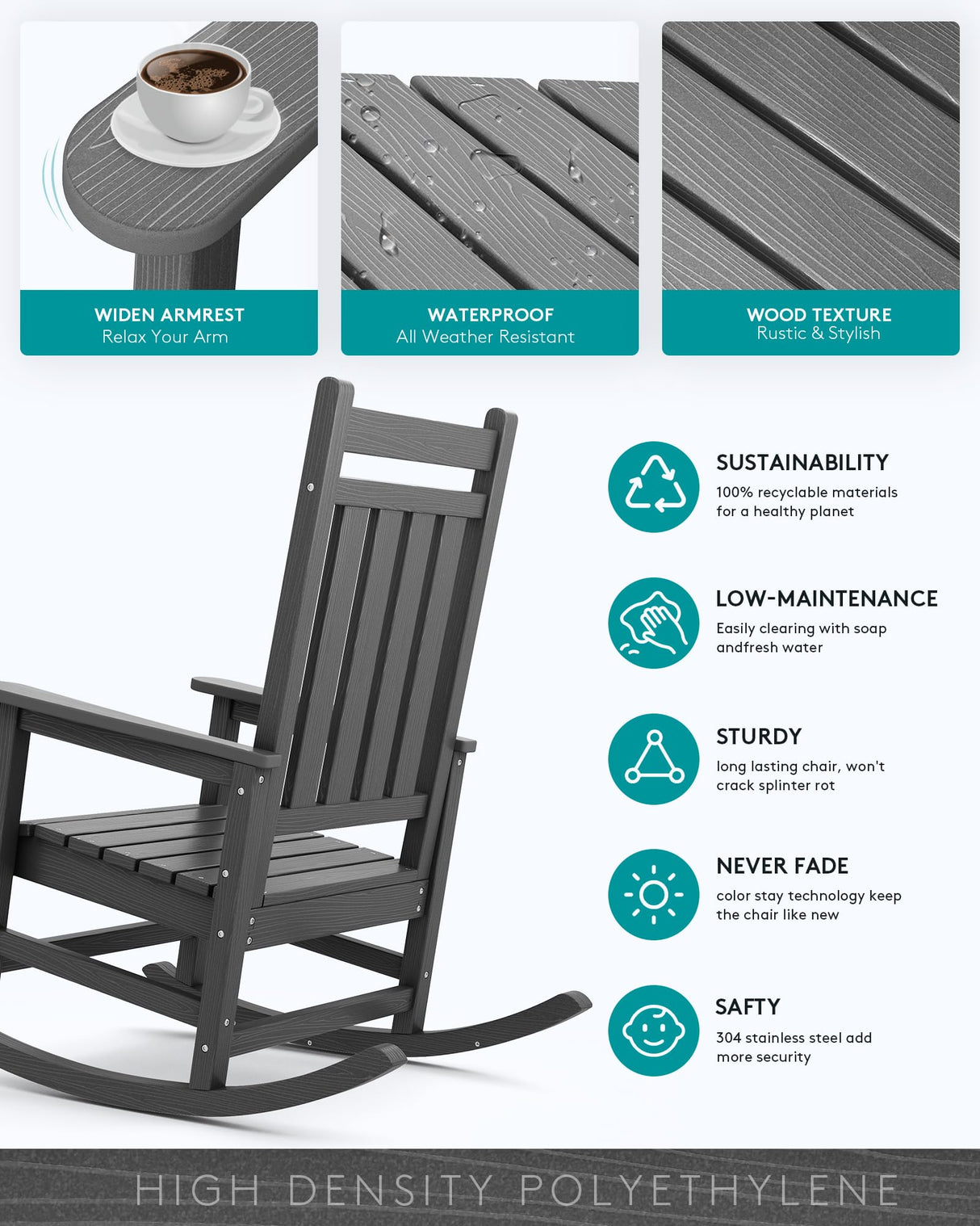 WIDEN ARMREST
Relax Your Arm

WATERPROOF
All Weather Resistant

WOOD TEXTURE
Rustic & Stylish

SUSTAINABILITY
100% recyclable materials for a healthy planet

LOW-MAINTENANCE
Easily clearing with soap andfresh water

STURDY
long lasting chair, won't crack splinter rot

NEVER FADE
color stay technology keep the chair like new

SAFTY
304 stainless steel add more security

HIGH DENSITY POLYETHYLENE