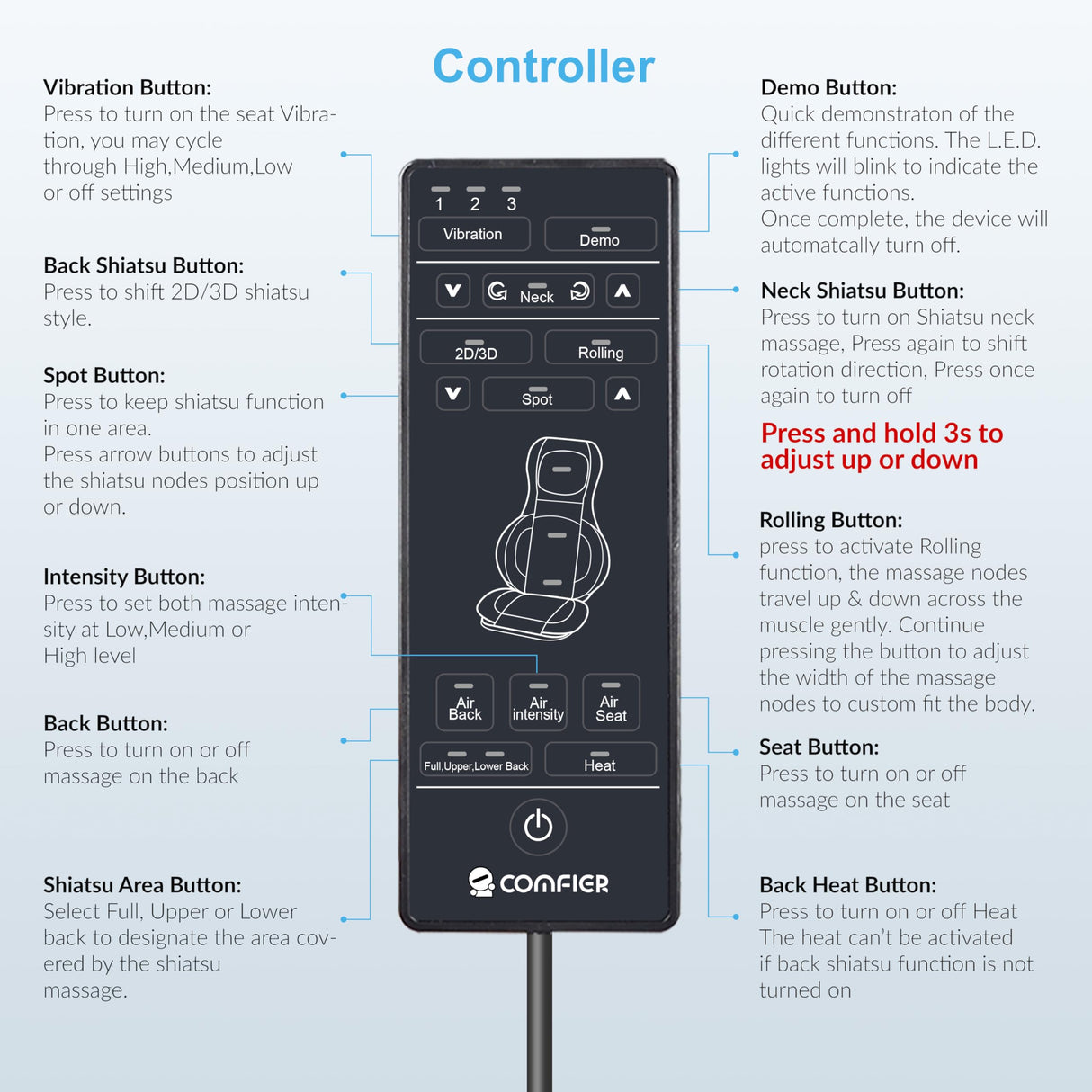 Controller

Vibration Button:
Press to turn on the seat Vibration, you may cycle through High,Medium,Low or off settings

Back Shiatsu Button:
Press to shift 2D/3D shiatsu style.

Spot Button:
Press to keep shiatsu function in one area.
Press arrow buttons to adjust the shiatsu nodes position up or down.

Intensity Button:
Press to set both massage intensity at Low,Medium or High level

Back Button:
Press to turn on or off massage on the back

Shiatsu Area Button:
Select Full, Upper or Lower back to designate the area covered by the shiatsu massage.

1 2 3
Vibration
Demo
Neck
2D/3D
Rolling
Spot
Air Back
Air intensity
Air Seat
Full,Upper,Lower Back
Heat
COMFIER

Demo Button:
Quick demonstraton of the different functions. The L.E.D. lights will blink to indicate the active functions.
Once complete, the device will automatcally turn off.

Neck Shiatsu Button:
Press to turn on Shiatsu neck massage, Press again to shift rotation direction, Press once again to turn off

Press and hold 3s to adjust up or down

Rolling Button:
press to activate Rolling function, the massage nodes travel up & down across the muscle gently. Continue pressing the button to adjust the width of the massage nodes to custom fit the body.

Seat Button:
Press to turn on or off massage on the seat

Back Heat Button:
Press to turn on or off Heat
The heat can't be activated if back shiatsu function is not turned on