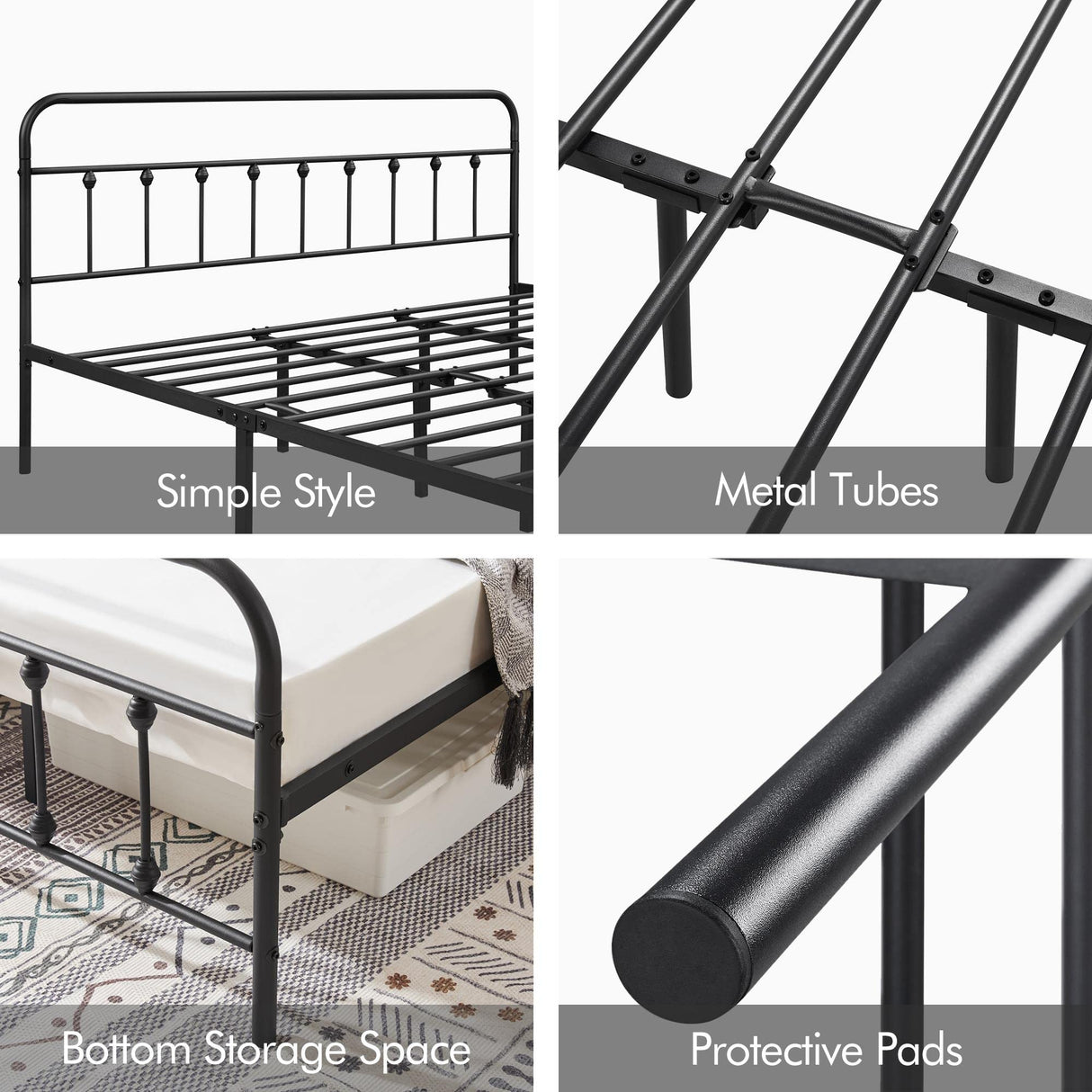 Simple Style

Metal Tubes

Bottom Storage Space

Protective Pads