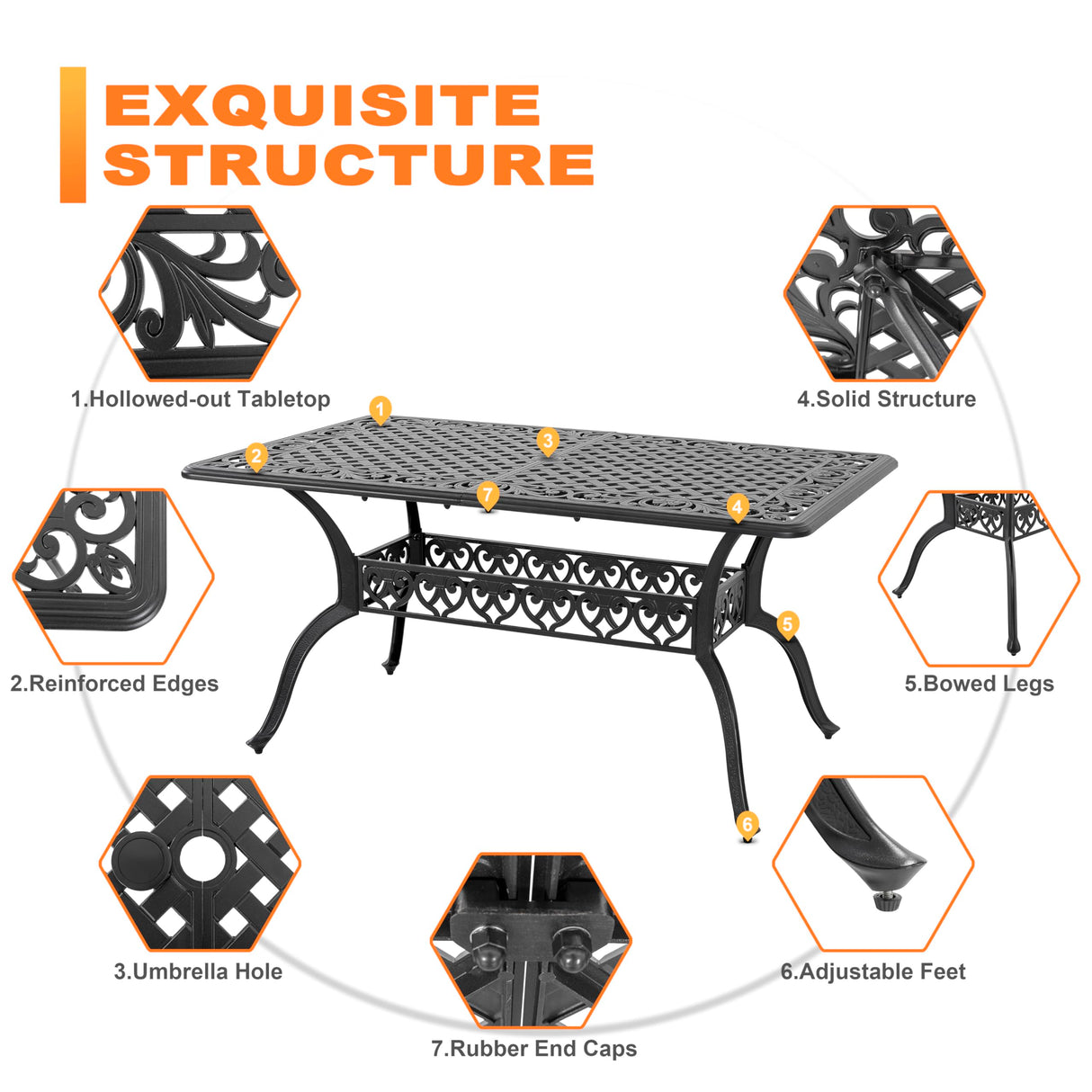 EXQUISITE STRUCTURE

1.Hollowed-out Tabletop

4.Solid Structure

1

2

3

7

4

5

6

2.Reinforced Edges

5.Bowed Legs

3.Umbrella Hole

6.Adjustable Feet

7.Rubber End Caps