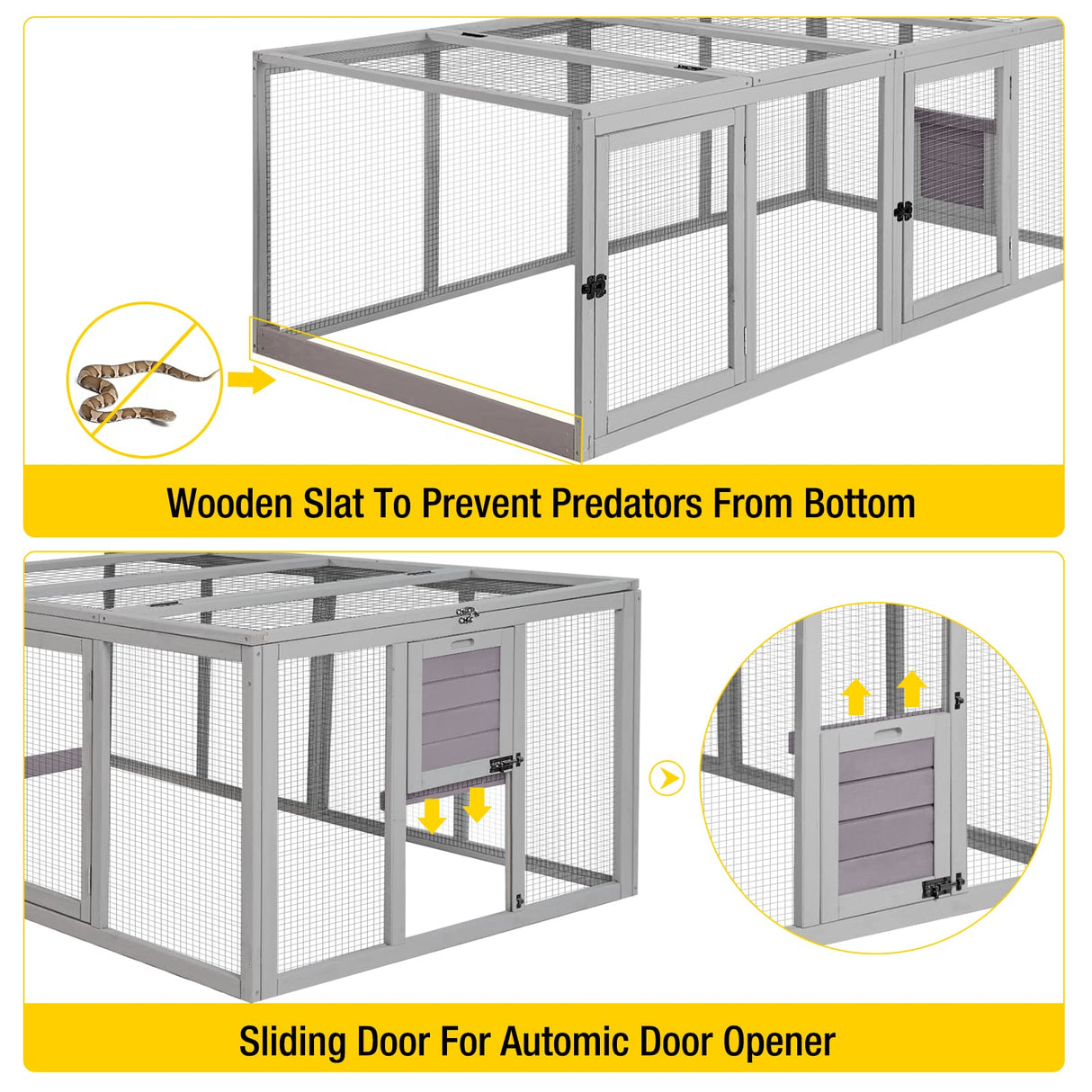 Wooden Slat To Prevent Predators From Bottom

Sliding Door For Automic Door Opener