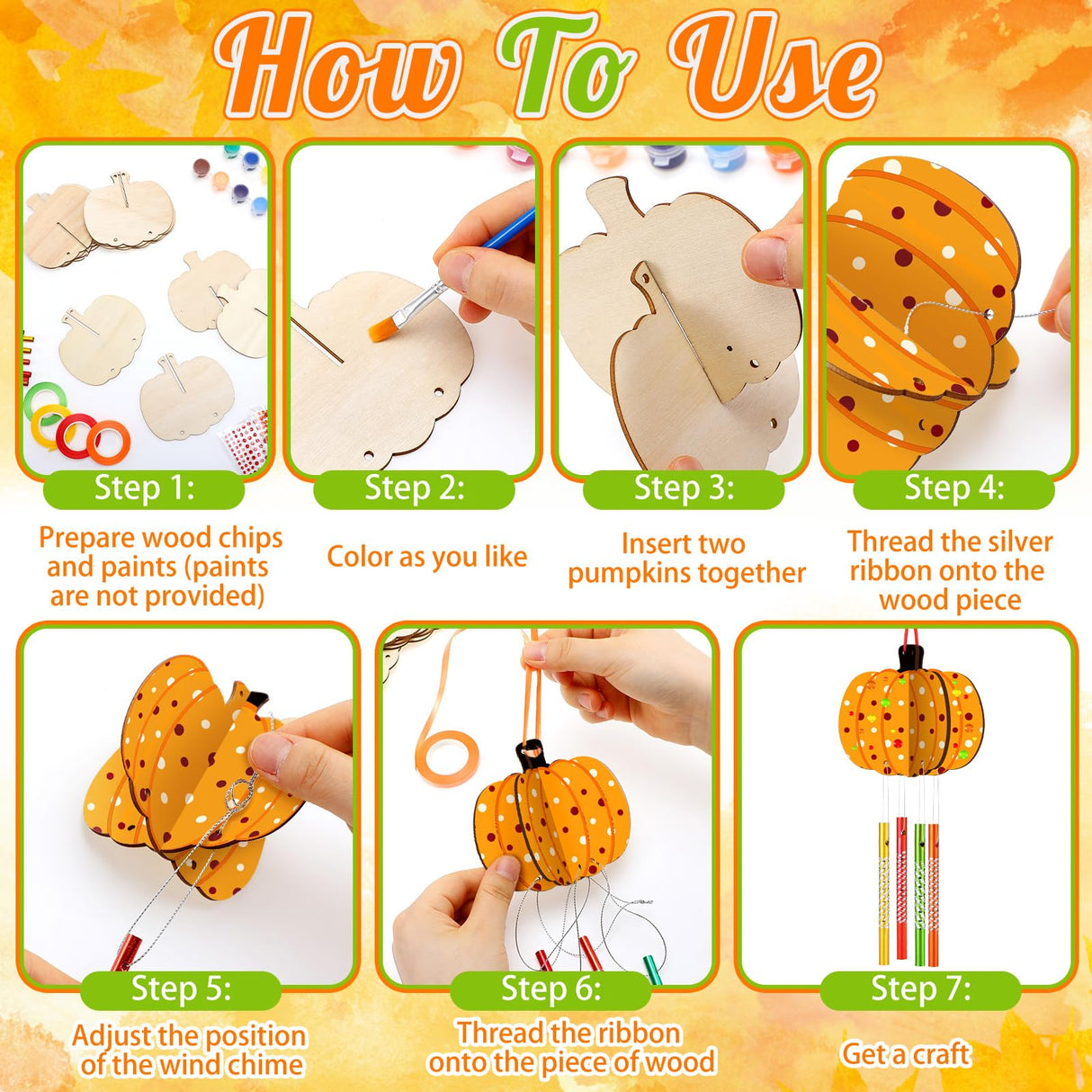 How To Use

Step 1:

Prepare wood chips and paints (paints are not provided)

Step 2:

Color as you like

Step 3:

Insert two pumpkins together

Step 4:

Thread the silver ribbon onto the wood piece

Step 5:

Adjust the position of the wind chime

Step 6:

Thread the ribbon onto the piece of wood

Step 7:

Get a craft