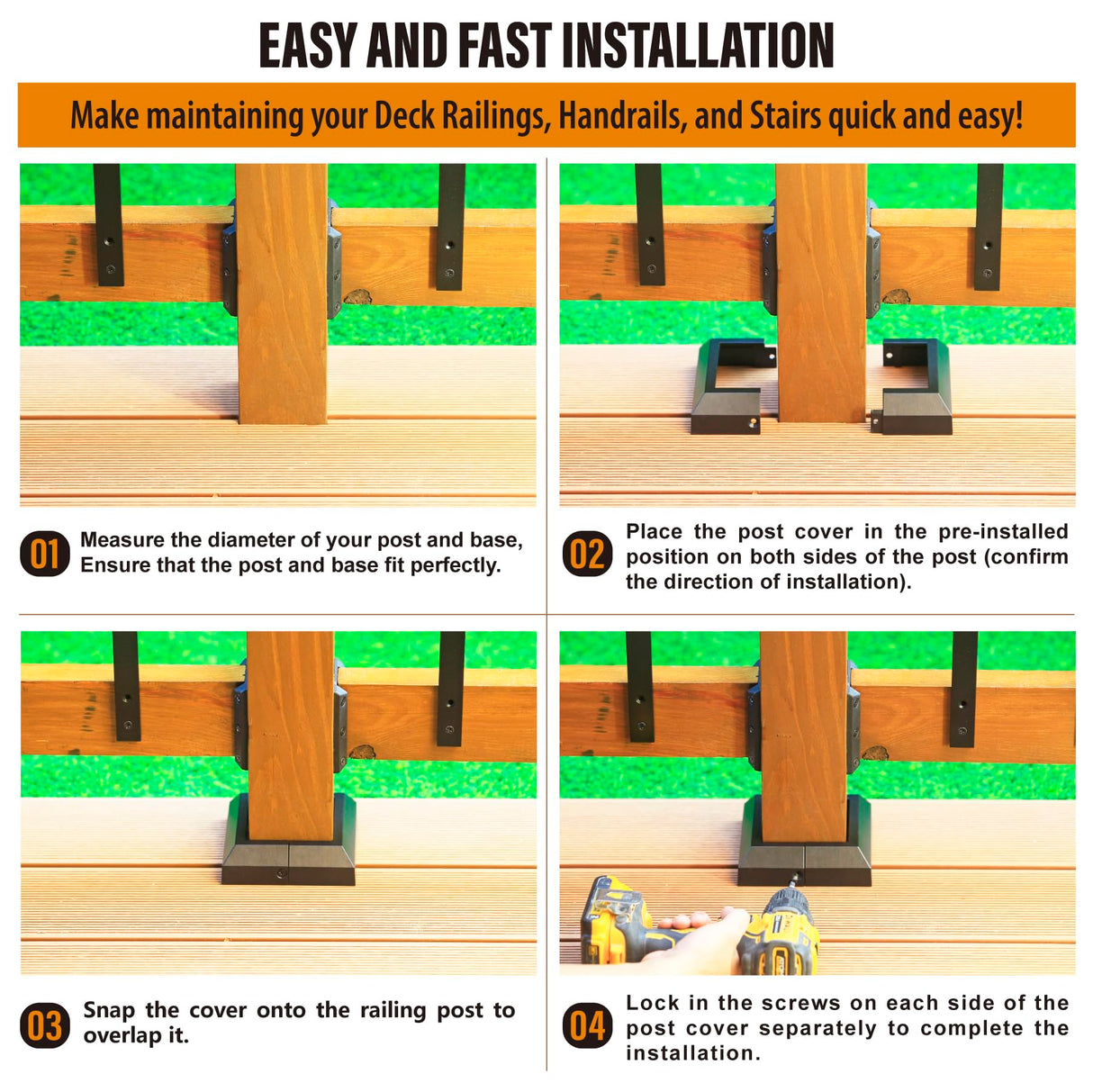 EASY AND FAST INSTALLATION

Make maintaining your Deck Railings, Handrails, and Stairs quick and easy!

01 Measure the diameter of your post and base, Ensure that the post and base fit perfectly.

02 Place the post cover in the pre-installed position on both sides of the post (confirm the direction of installation).

03 Snap the cover onto the railing post to overlap it.

04 Lock in the screws on each side of the post cover separately to complete the installation.