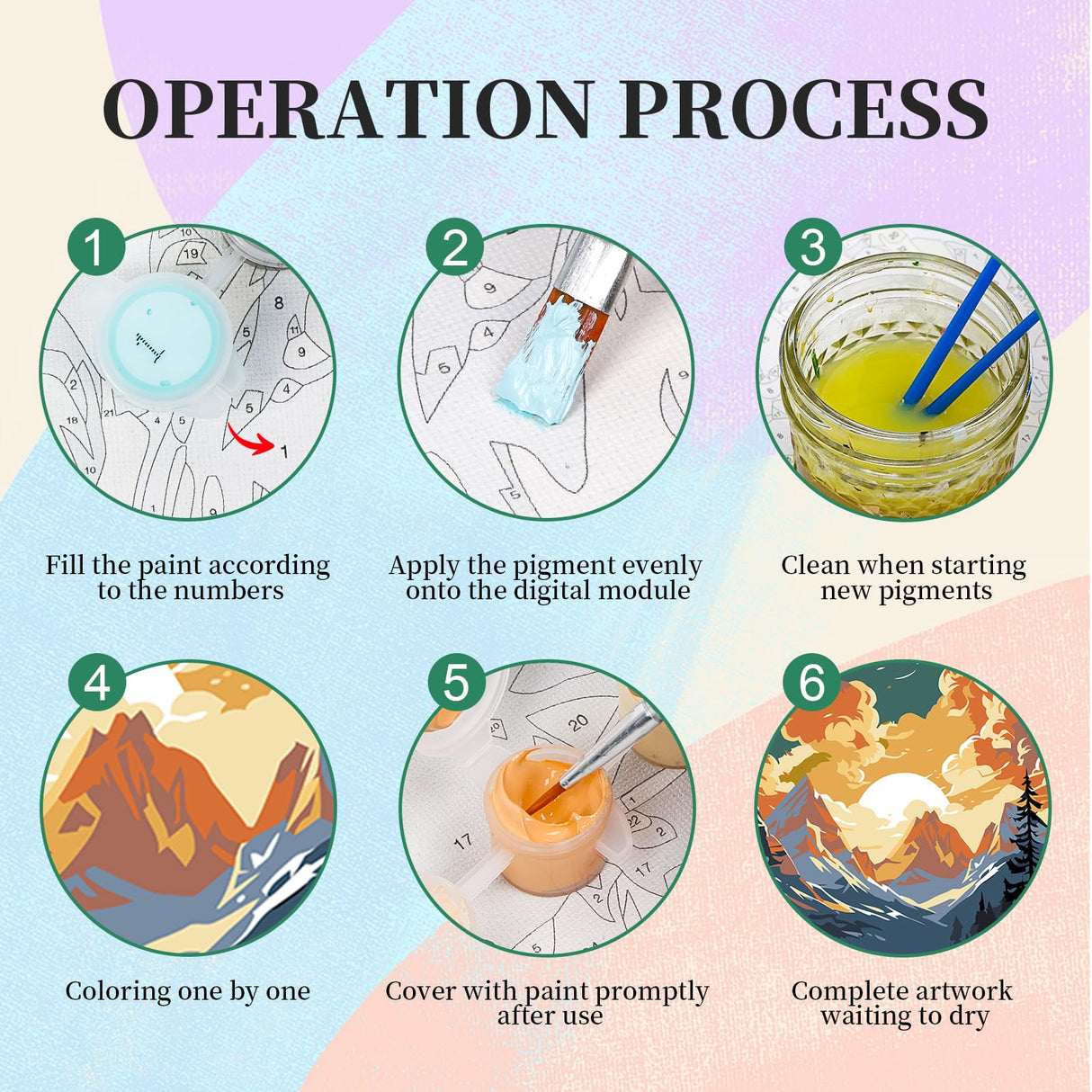 OPERATION PROCESS

1
Fill the paint according to the numbers

2
Apply the pigment evenly onto the digital module

3
Clean when starting new pigments

4
Coloring one by one

5
Cover with paint promptly after use

6
Complete artwork waiting to dry