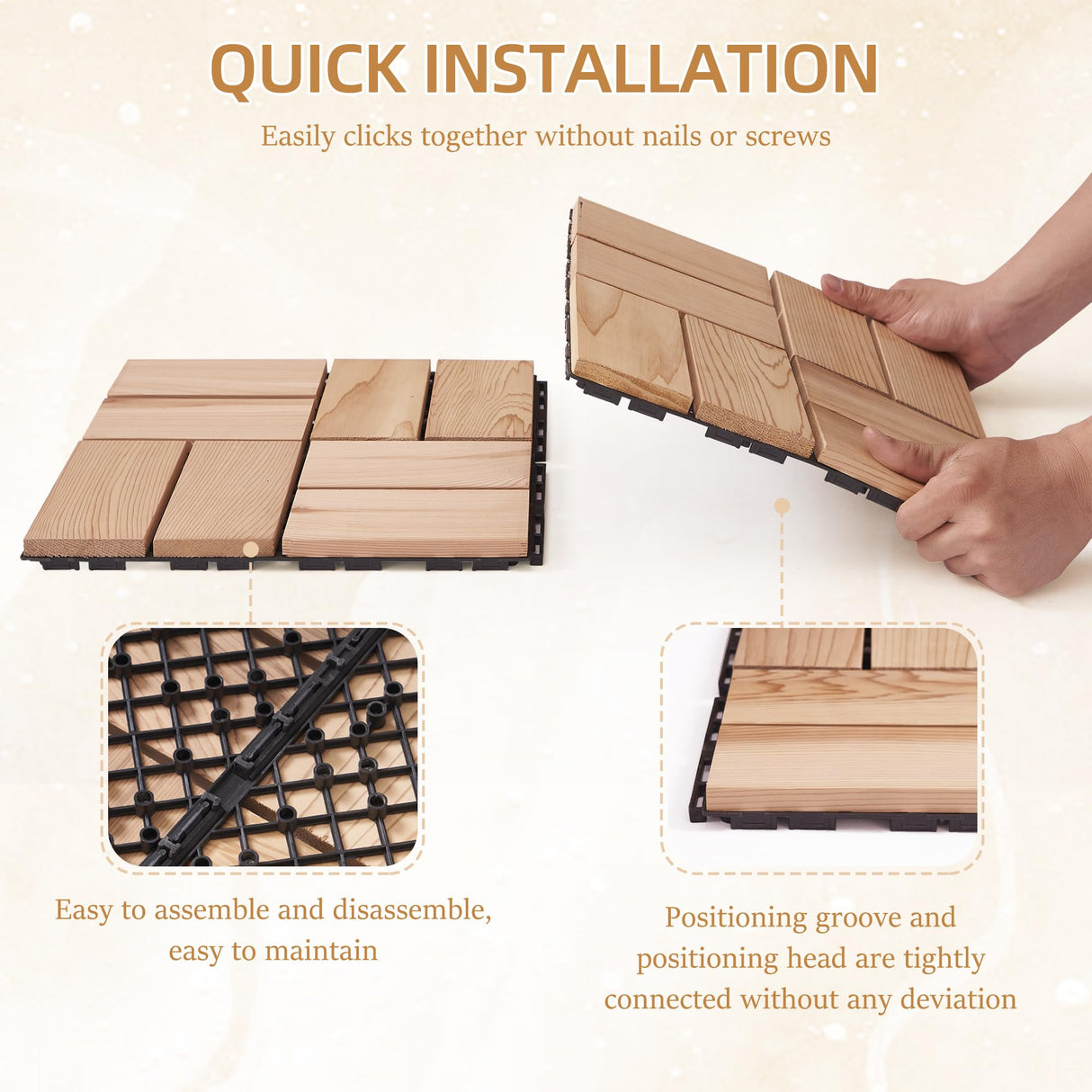 QUICK INSTALLATION

Easily clicks together without nails or screws

Easy to assemble and disassemble, easy to maintain

Positioning groove and positioning head are tightly connected without any deviation