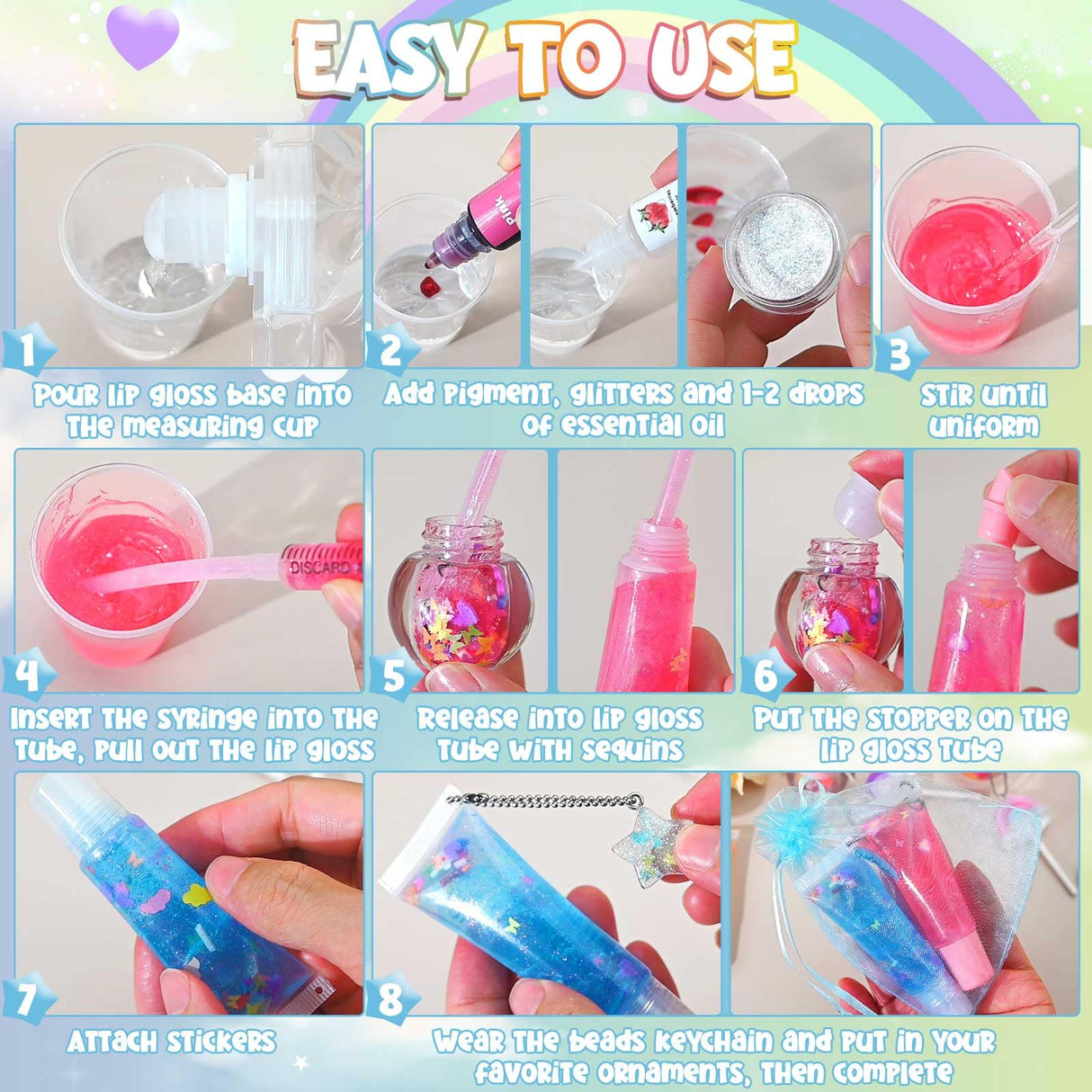 EASY TO USE

1
Pour lip gloss base into the measuring cup

2
Pink
Add pigment, glitters and 1-2 drops of essential oil

3
Stir until uniform

4
DISCARD
Insert the syringe into the tube, pull out the lip gloss

5
Release into lip gloss tube with sequins

6
Put the stopper on the lip gloss tube

7
Attach stickers

8
Wear the beads keychain and put in your favorite ornaments, then complete