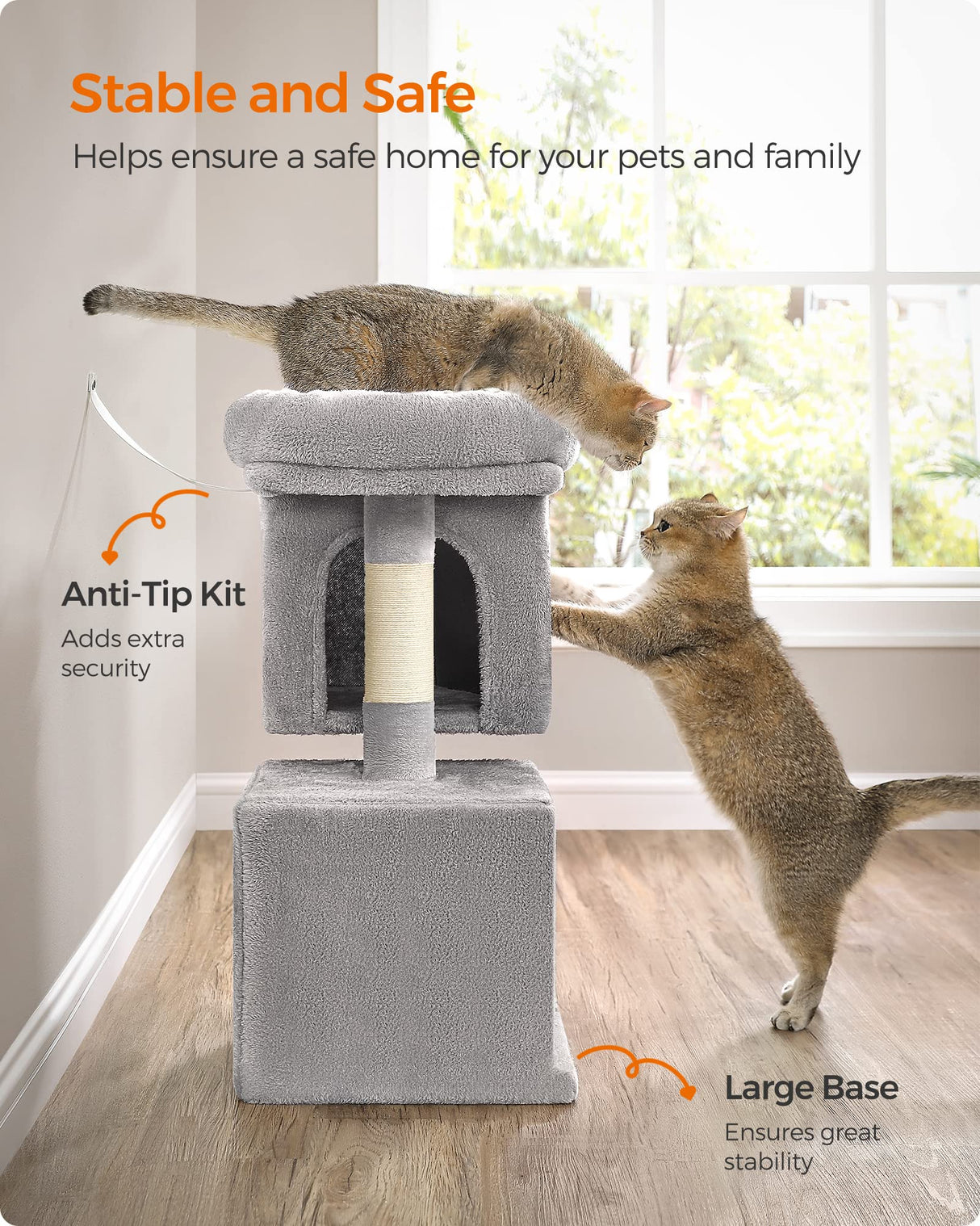 Stable and Safe

Helps ensure a safe home for your pets and family

Anti-Tip Kit

Adds extra security

Large Base

Ensures great stability