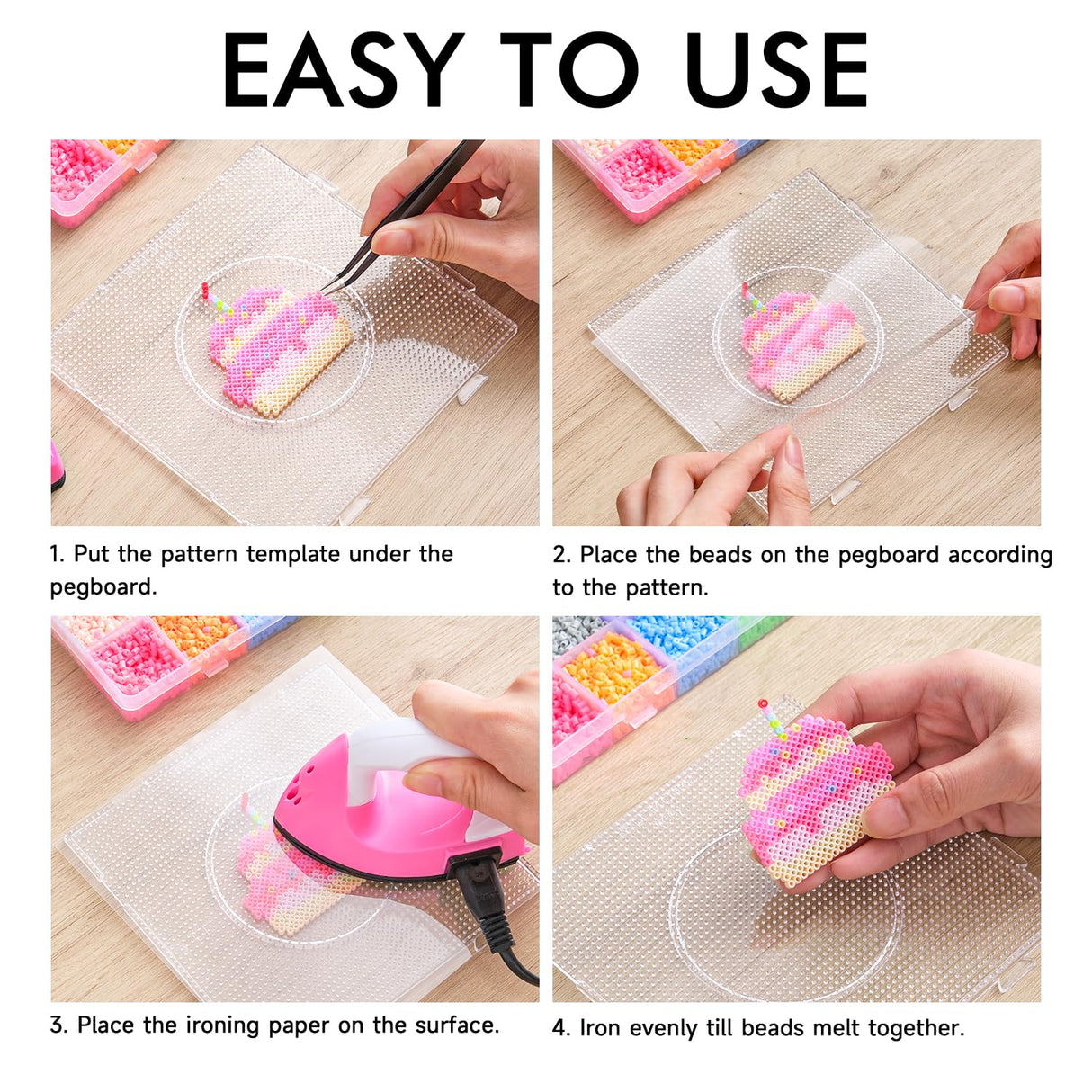 EASY TO USE

1. Put the pattern template under the pegboard.

2. Place the beads on the pegboard according to the pattern.

3. Place the ironing paper on the surface.

4. Iron evenly till beads melt together.