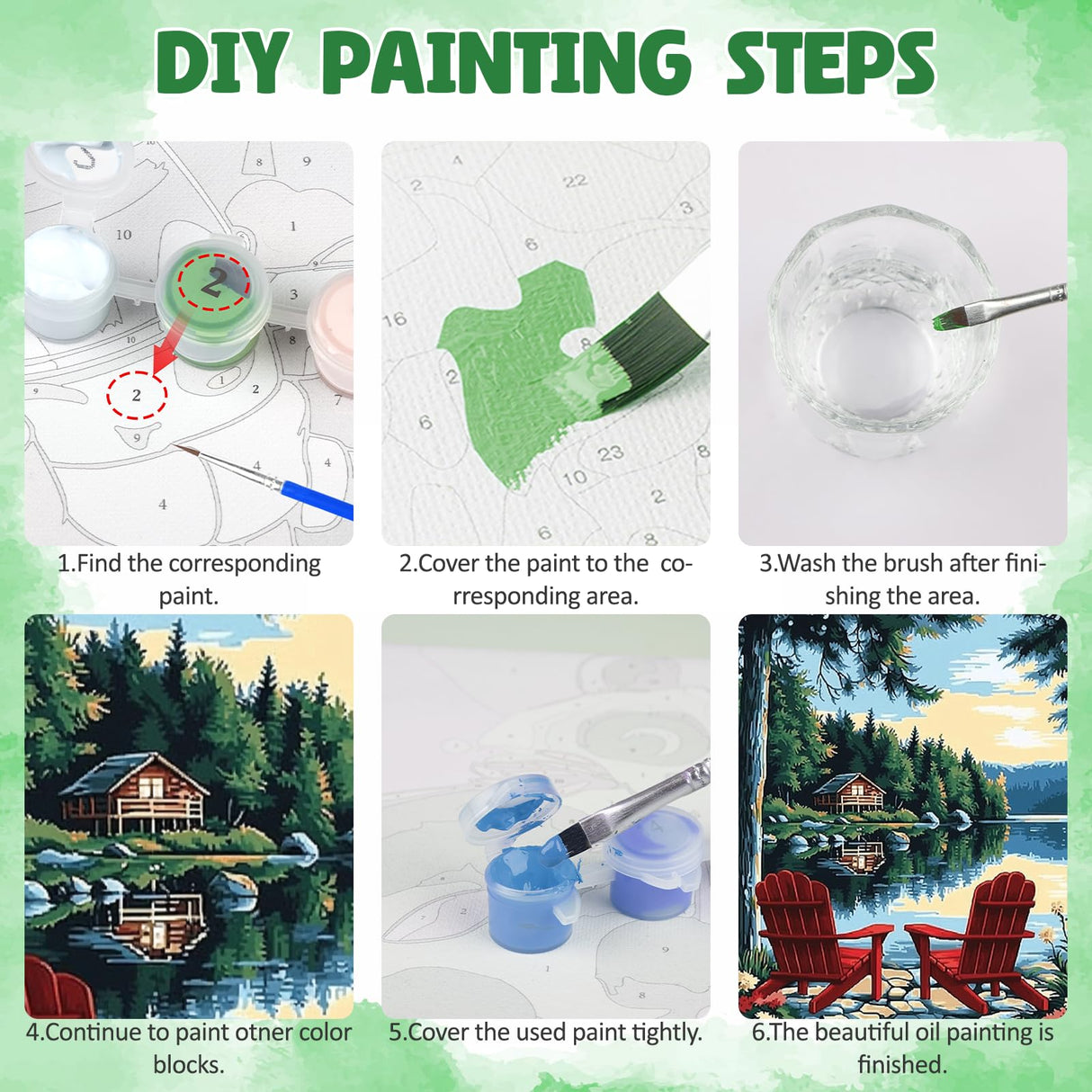 DIY PAINTING STEPS

1.Find the corresponding paint.

2.Cover the paint to the corresponding area.

3.Wash the brush after finishing the area.

4.Continue to paint otner color blocks.

5.Cover the used paint tightly.

6.The beautiful oil painting is finished.