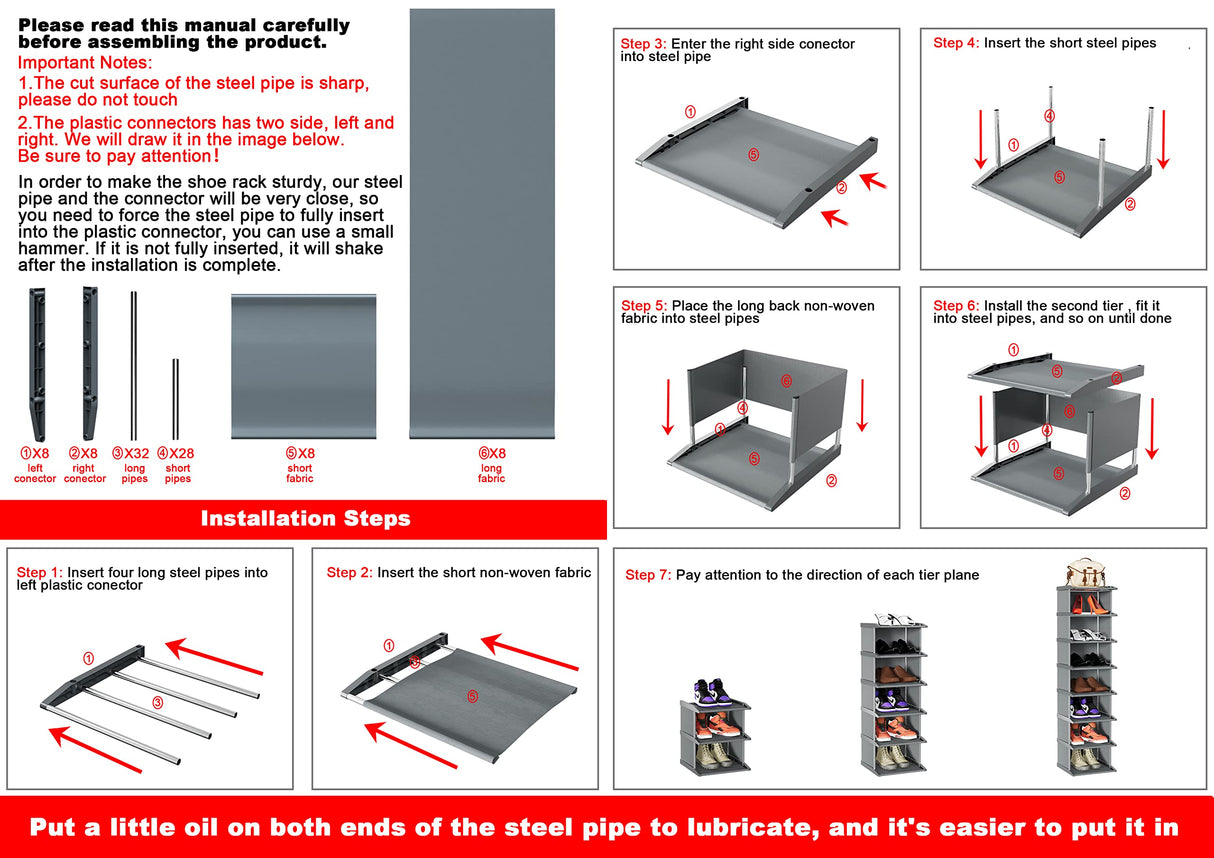 Please read this manual carefully before assembling the product.

Important Notes:

1.The cut surface of the steel pipe is sharp, please do not touch

2.The plastic connectors has two side, left and right. We will draw it in the image below. Be sure to pay attention!

In order to make the shoe rack sturdy, our steel pipe and the connector will be very close, so you need to force the steel pipe to fully insert into the plastic connector, you can use a small hammer. If it is not fully inserted, it will shake after the installation is complete.

①X8 left conector
②X8 right conector
③X32 long pipes
④X28 short pipes
⑤X8 short fabric
⑥X8 long fabric

Installation Steps

Step 1: Insert four long steel pipes into left plastic conector

①
③

Step 2: Insert the short non-woven fabric

①
③
⑤

Step 3: Enter the right side conector into steel pipe

①
⑤
②

Step 4: Insert the short steel pipes

④
①
⑤
②

Step 5: Place the long back non-woven fabric into steel pipes

⑥
④
①
⑤
②

Step 6: Install the second tier , fit it into steel pipes, and so on until done

①
⑤
②
⑥
①
④
⑤
②

Step 7: Pay attention to the direction of each tier plane

Put a little oil on both ends of the steel pipe to lubricate, and it's easier to put it in