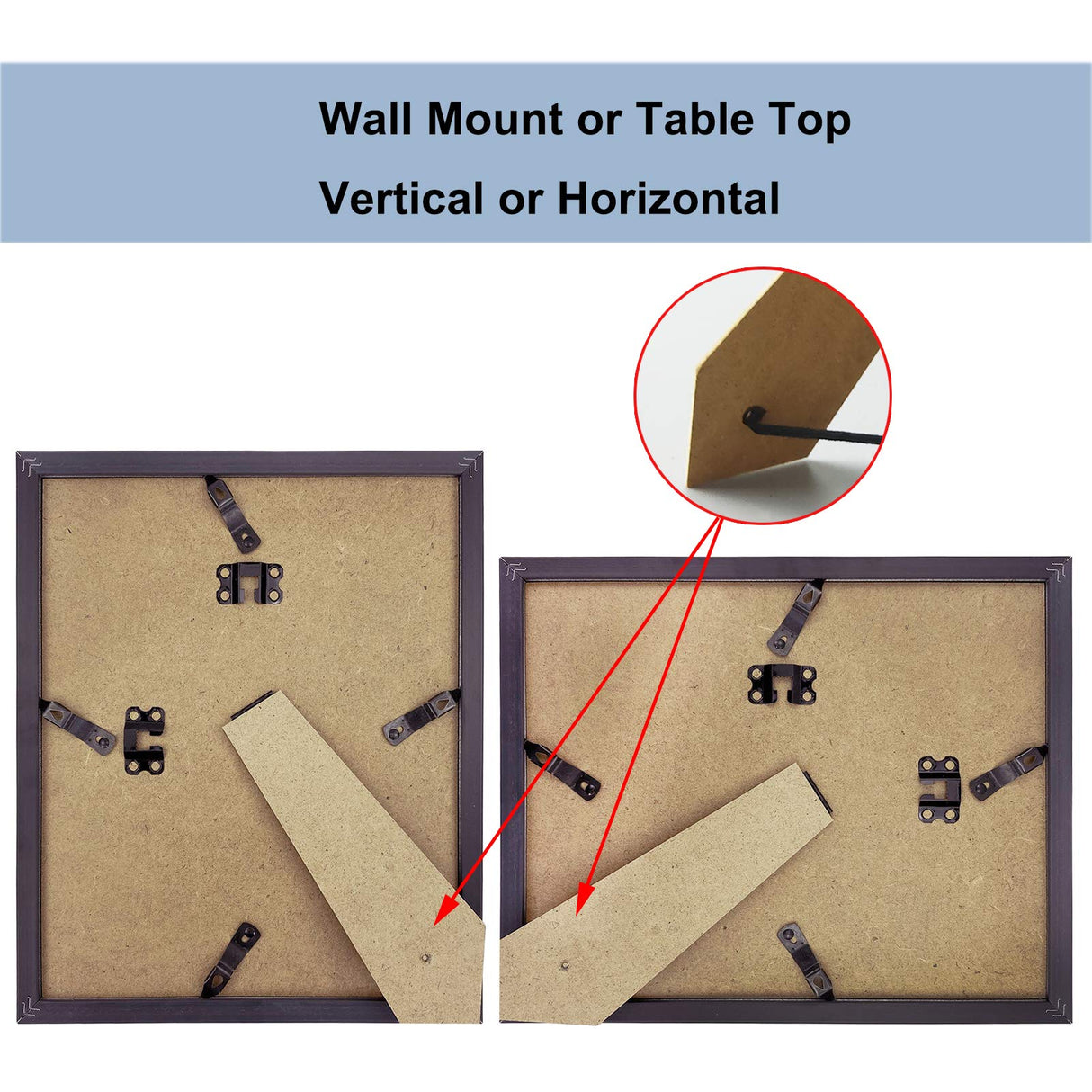 Wall Mount or Table Top

Vertical or Horizontal