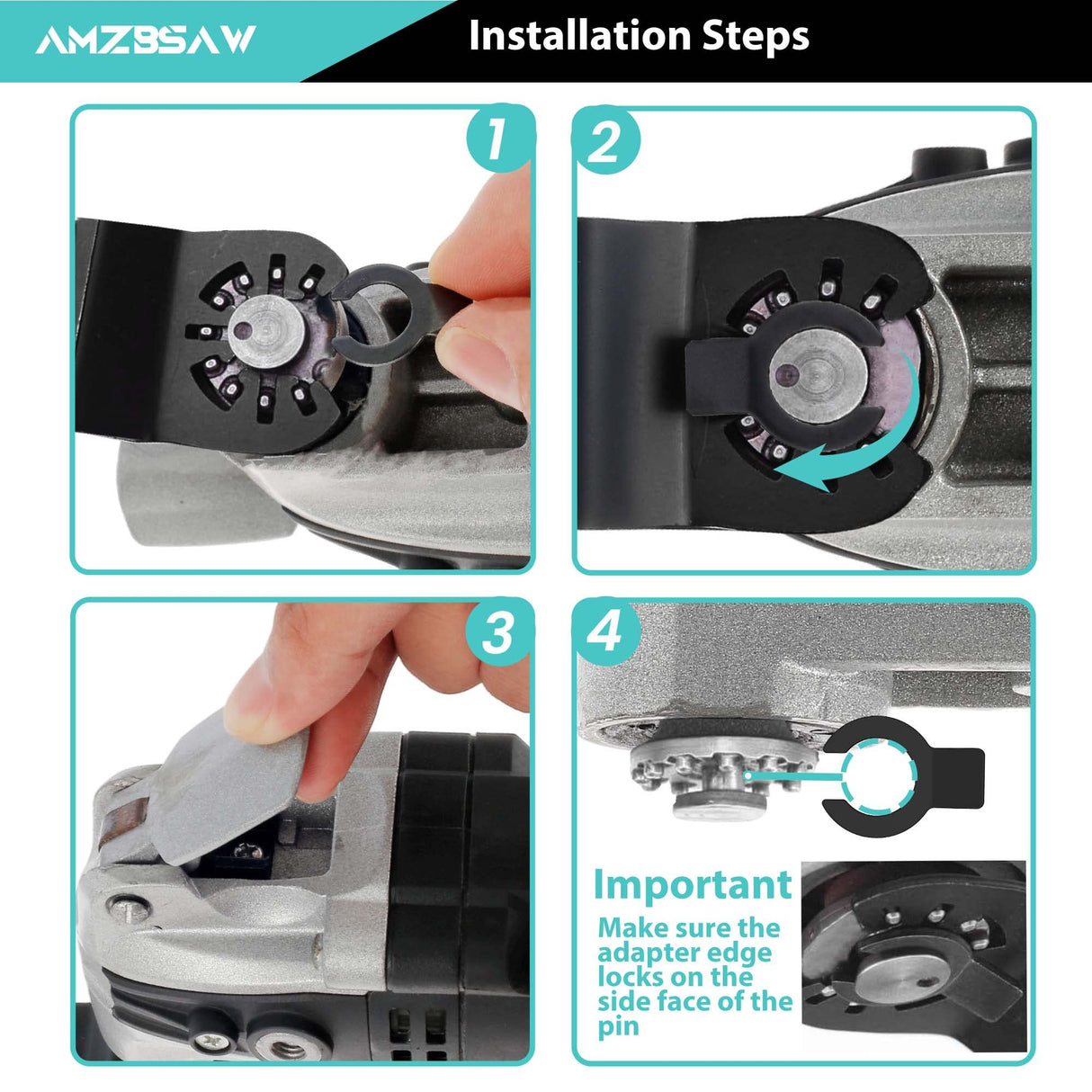 AMZBSAW

Installation Steps

1

2

3

4

Important

Make sure the adapter edge locks on the side face of the pin