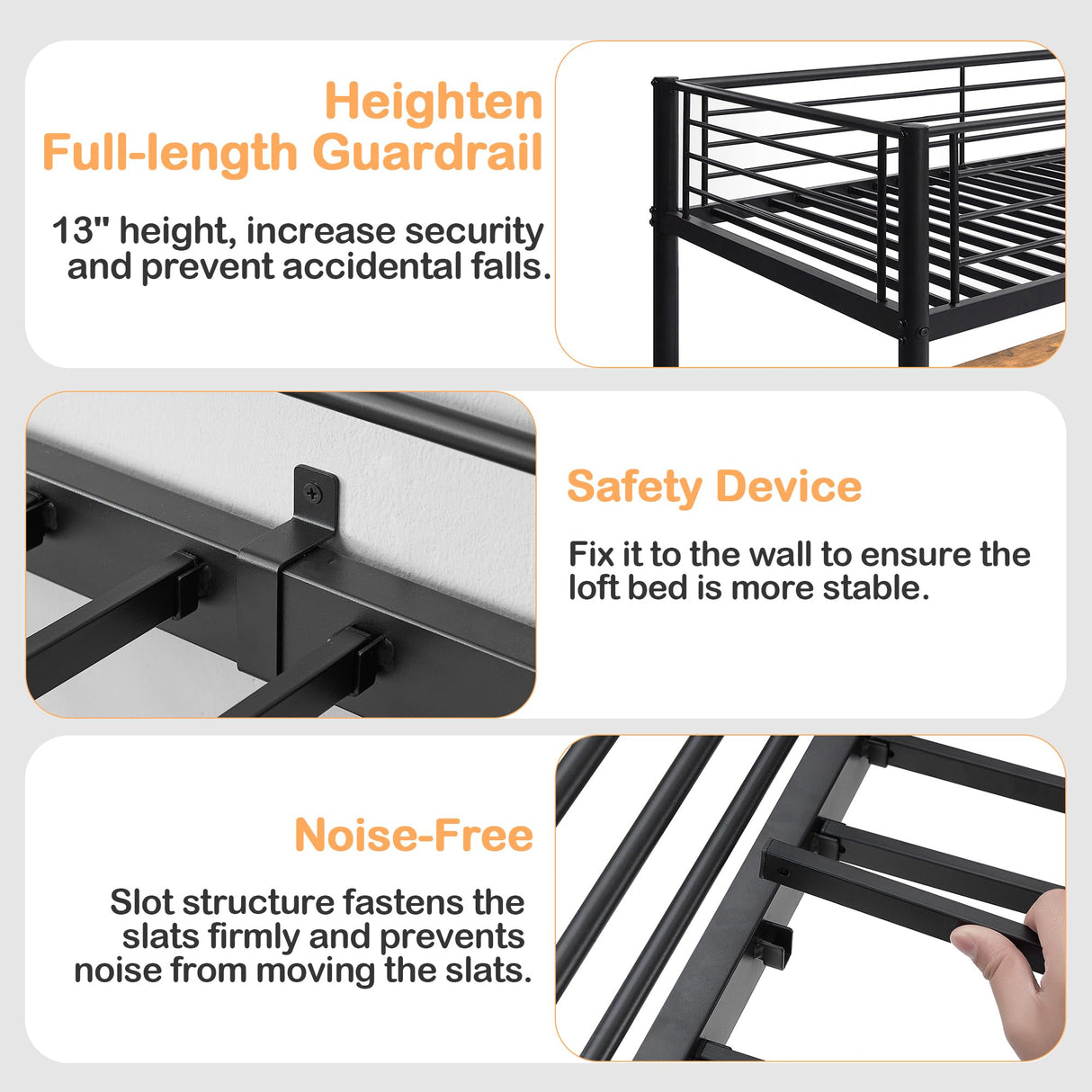 Heighten
Full-length Guardrail

13" height, increase security and prevent accidental falls.

Safety Device

Fix it to the wall to ensure the loft bed is more stable.

Noise-Free

Slot structure fastens the slats firmly and prevents noise from moving the slats.