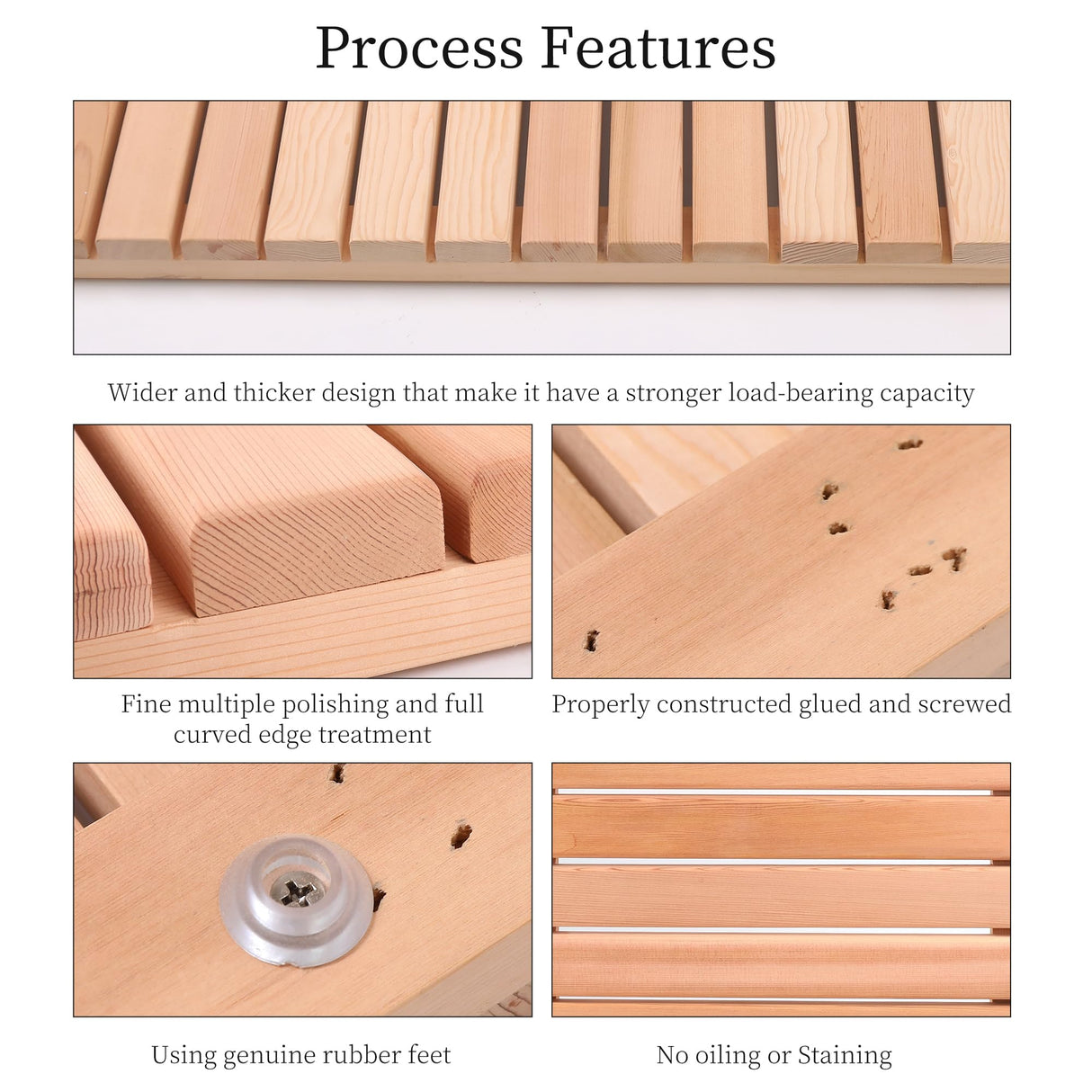 Process Features

Wider and thicker design that make it have a stronger load-bearing capacity

Fine multiple polishing and full curved edge treatment

Properly constructed glued and screwed

Using genuine rubber feet

No oiling or Staining