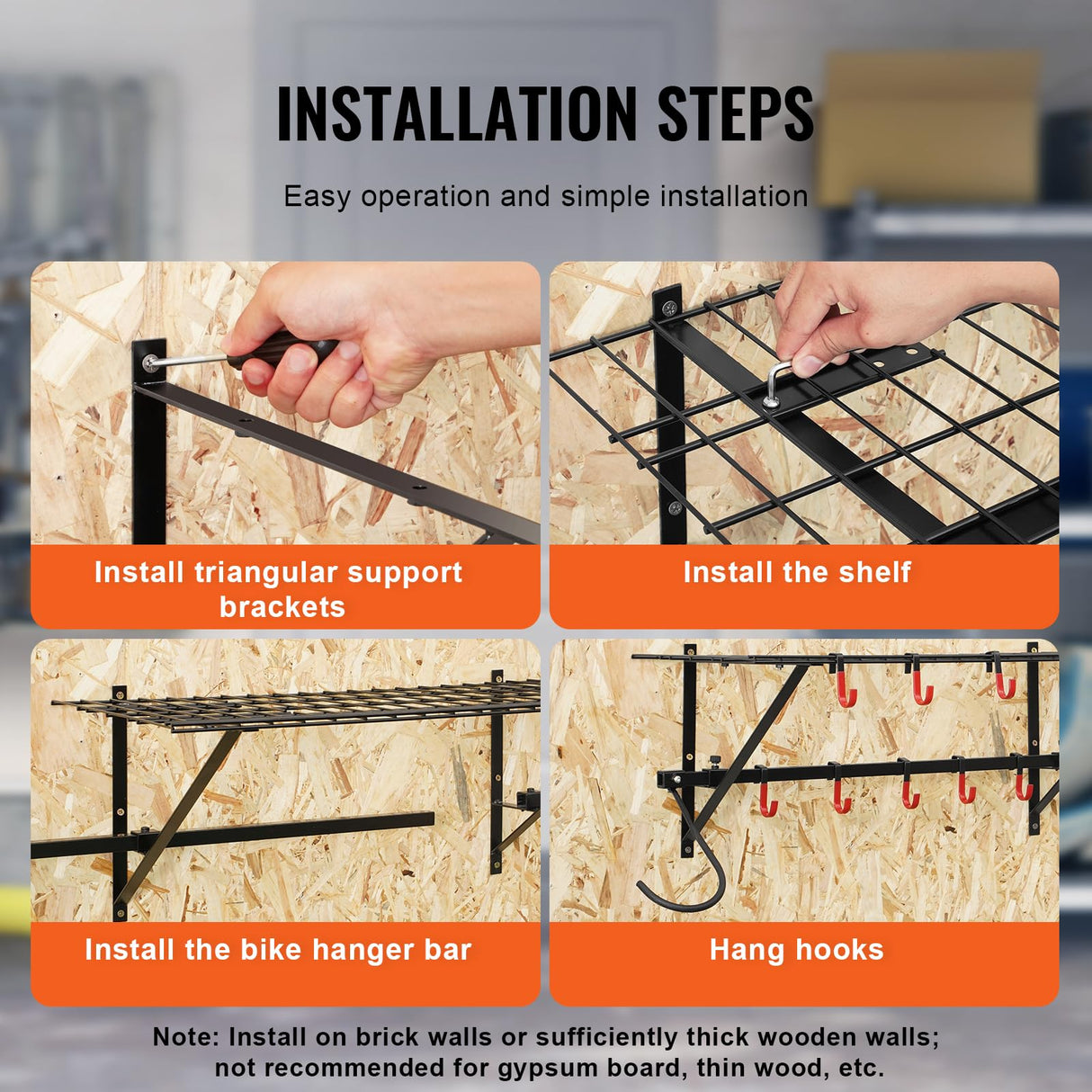 INSTALLATION STEPS

Easy operation and simple installation

Install triangular support brackets

Install the shelf

Install the bike hanger bar

Hang hooks

Note: Install on brick walls or sufficiently thick wooden walls; not recommended for gypsum board, thin wood, etc.