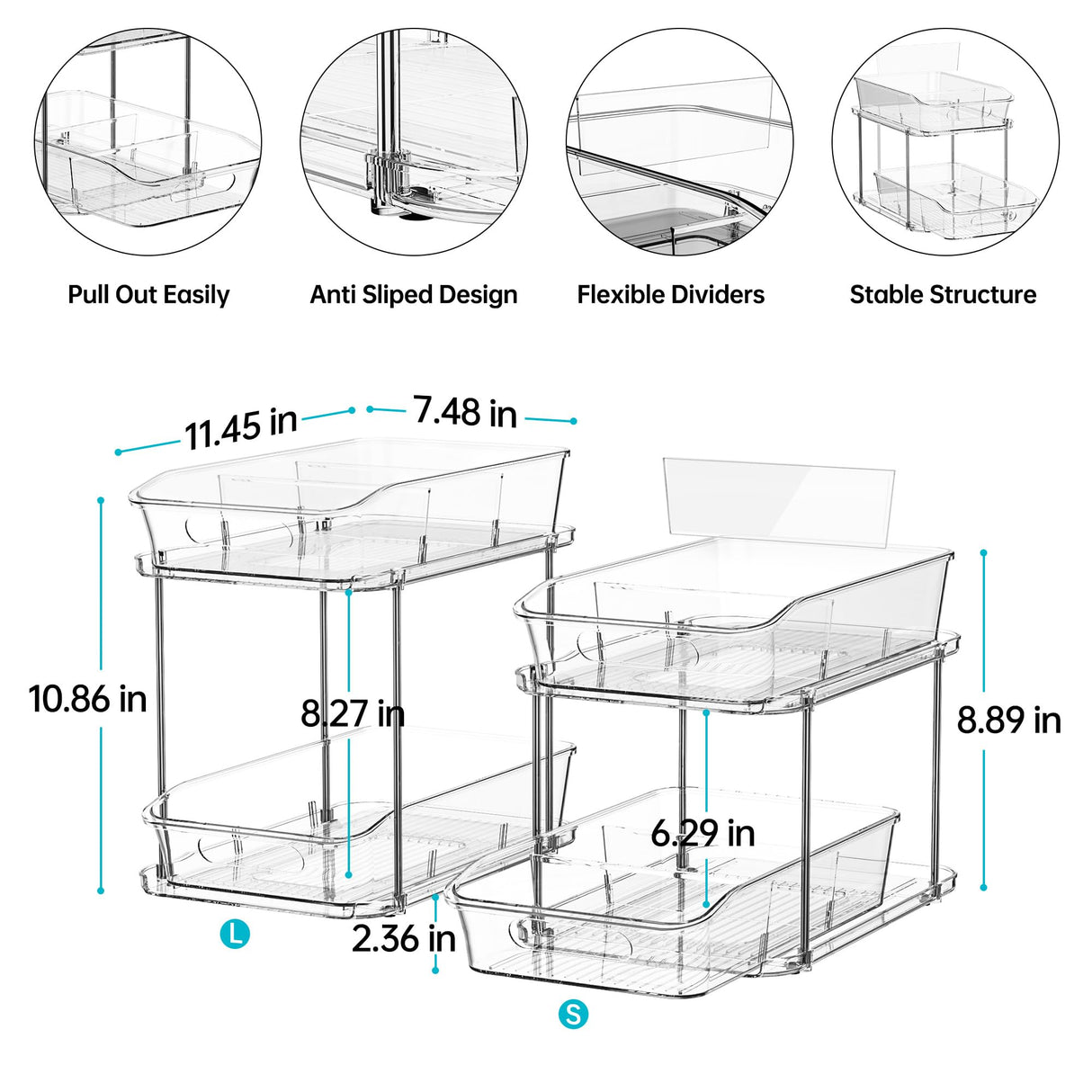 Pull Out Easily

Anti Sliped Design

Flexible Dividers

Stable Structure

11.45 in

7.48 in

10.86 in

8.27 in

8.89 in

6.29 in

2.36 in

L

S