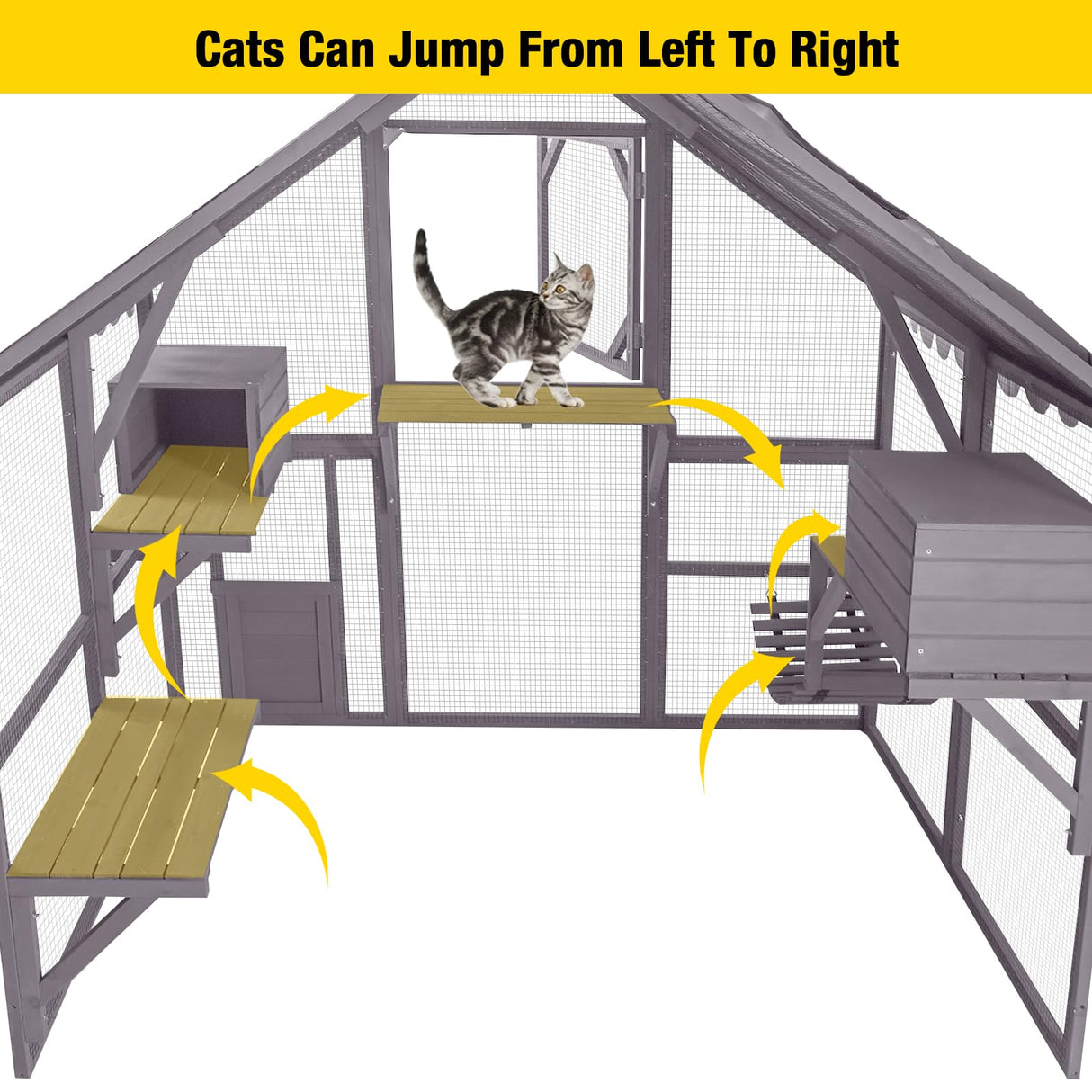 Cats Can Jump From Left To Right