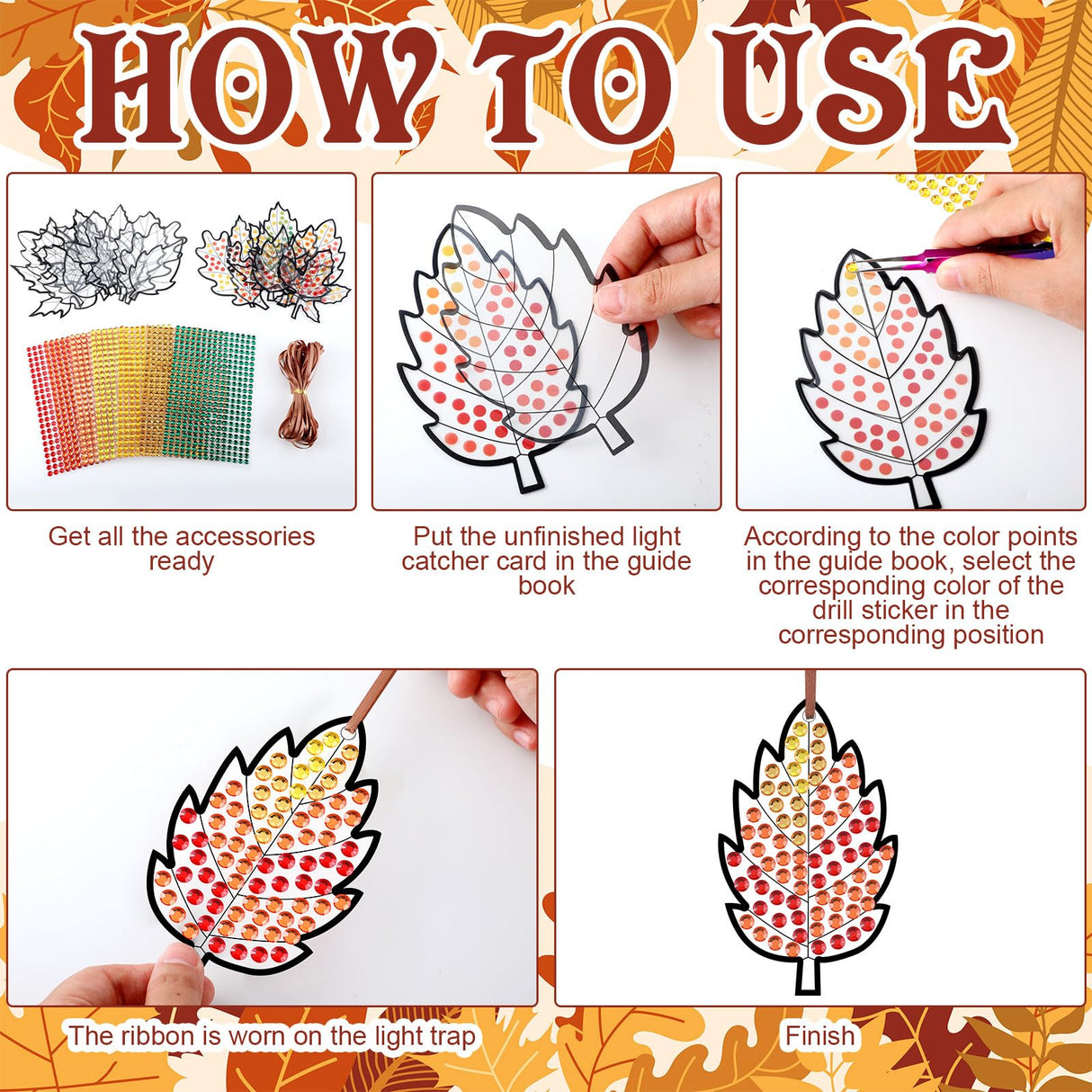 HOW TO USE

Get all the accessories ready

Put the unfinished light catcher card in the guide book

According to the color points in the guide book, select the corresponding color of the drill sticker in the corresponding position

The ribbon is worn on the light trap

Finish