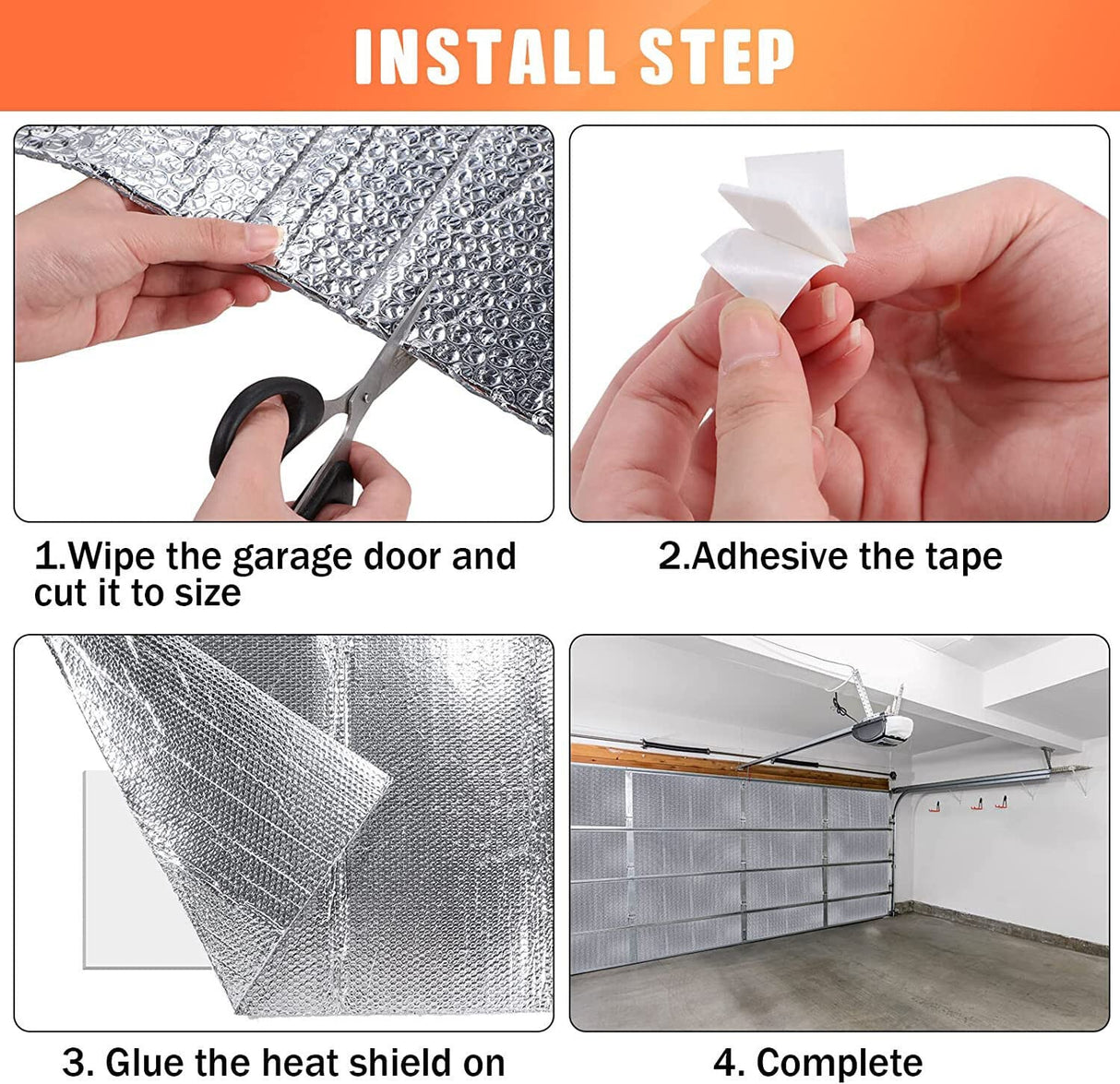 INSTALL STEP

1.Wipe the garage door and cut it to size

2.Adhesive the tape

3. Glue the heat shield on

4. Complete