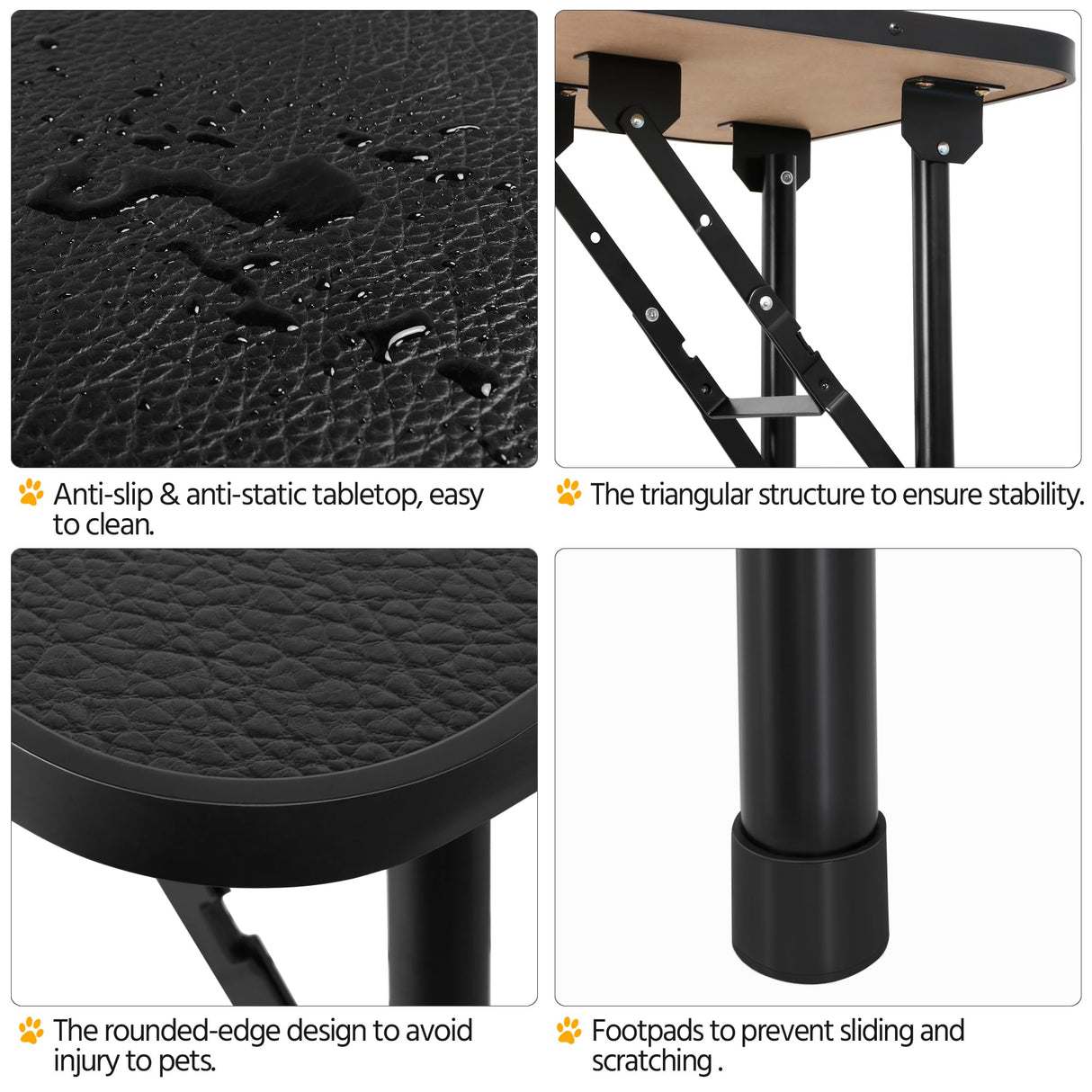 Anti-slip & anti-static tabletop, easy to clean.

The triangular structure to ensure stability.

The rounded-edge design to avoid injury to pets.

Footpads to prevent sliding and scratching .