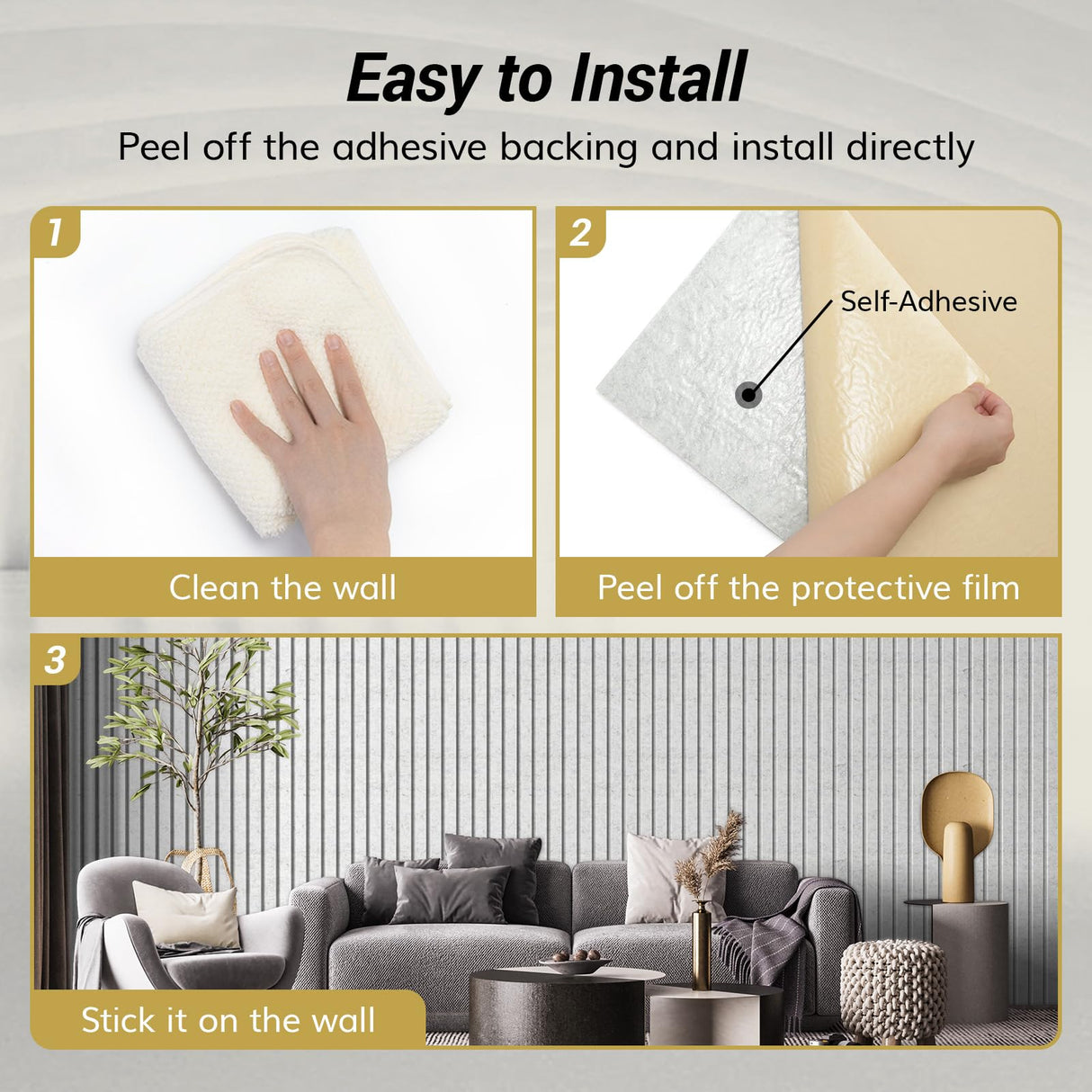 Easy to Install

Peel off the adhesive backing and install directly

1

Clean the wall

2

Self-Adhesive

Peel off the protective film

3

Stick it on the wall