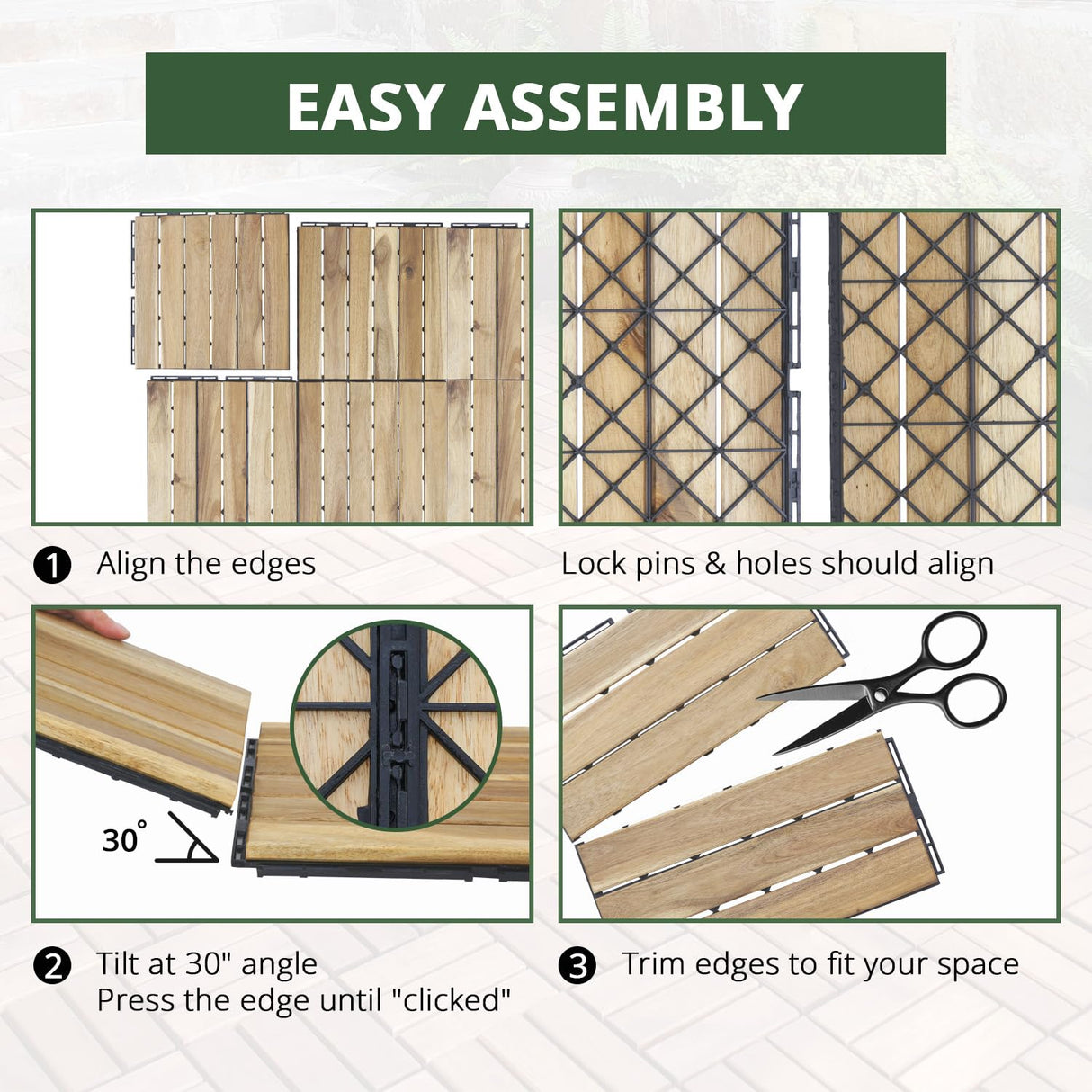 EASY ASSEMBLY

1 Align the edges

Lock pins & holes should align

30°

2 Tilt at 30" angle
Press the edge until "clicked"

3 Trim edges to fit your space