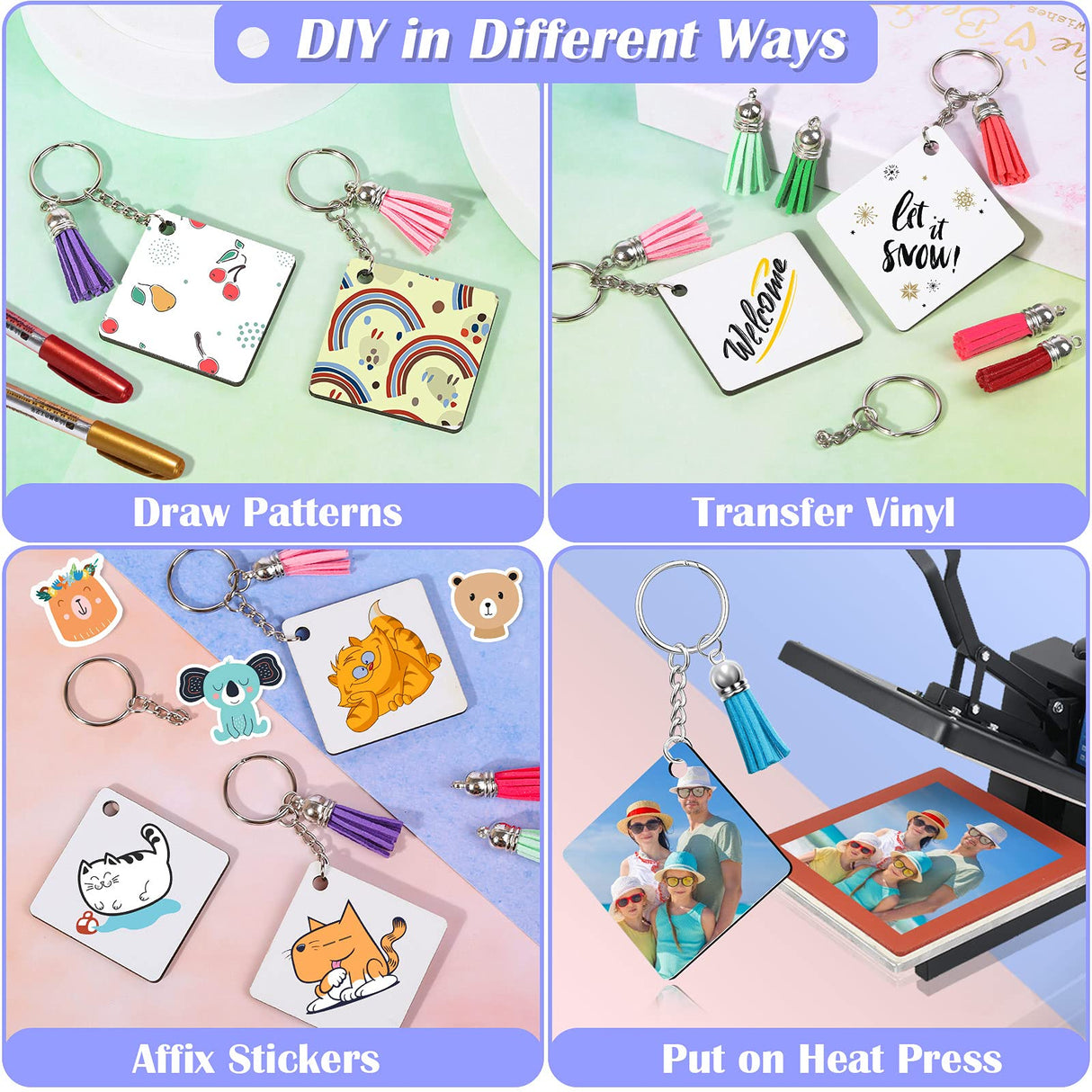 DIY in Different Ways

Welcome

let it snow!

Draw Patterns

Transfer Vinyl

Affix Stickers

Put on Heat Press