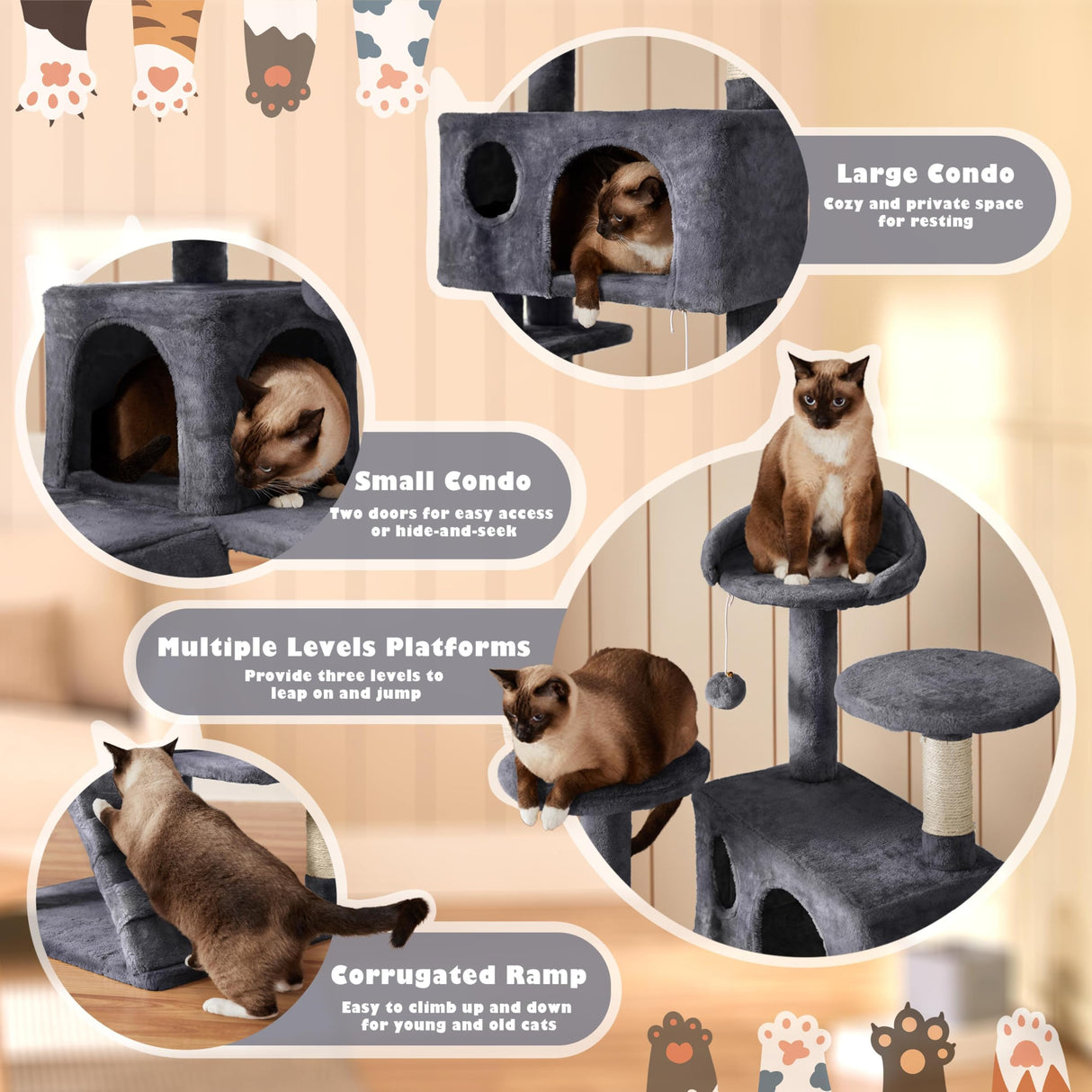 Large Condo
Cozy and private space for resting

Small Condo
Two doors for easy access or hide-and-seek

Multiple Levels Platforms
Provide three levels to leap on and jump

Corrugated Ramp
Easy to climb up and down for young and old cats