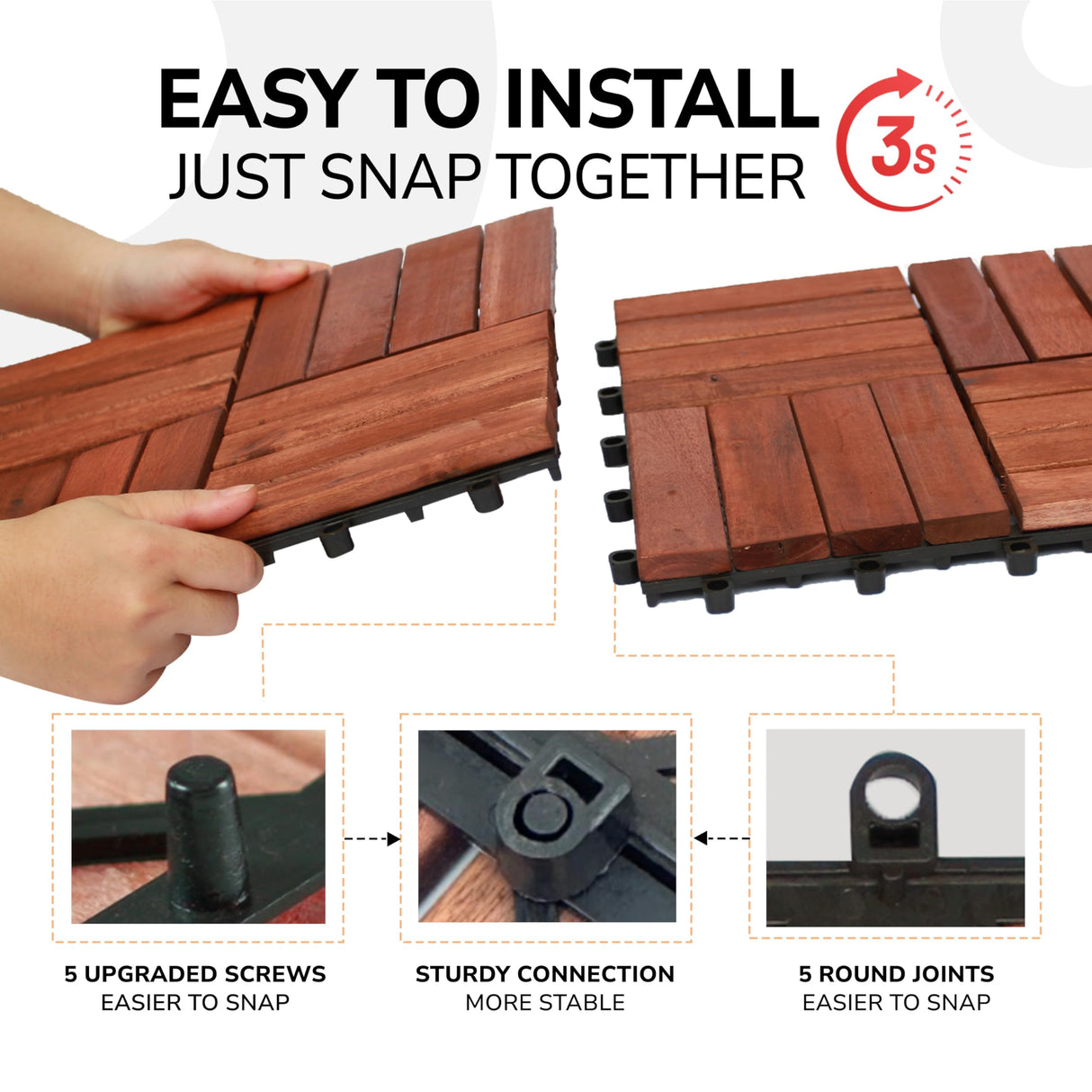 EASY TO INSTALL
JUST SNAP TOGETHER

3s

5 UPGRADED SCREWS
EASIER TO SNAP

STURDY CONNECTION
MORE STABLE

5 ROUND JOINTS
EASIER TO SNAP